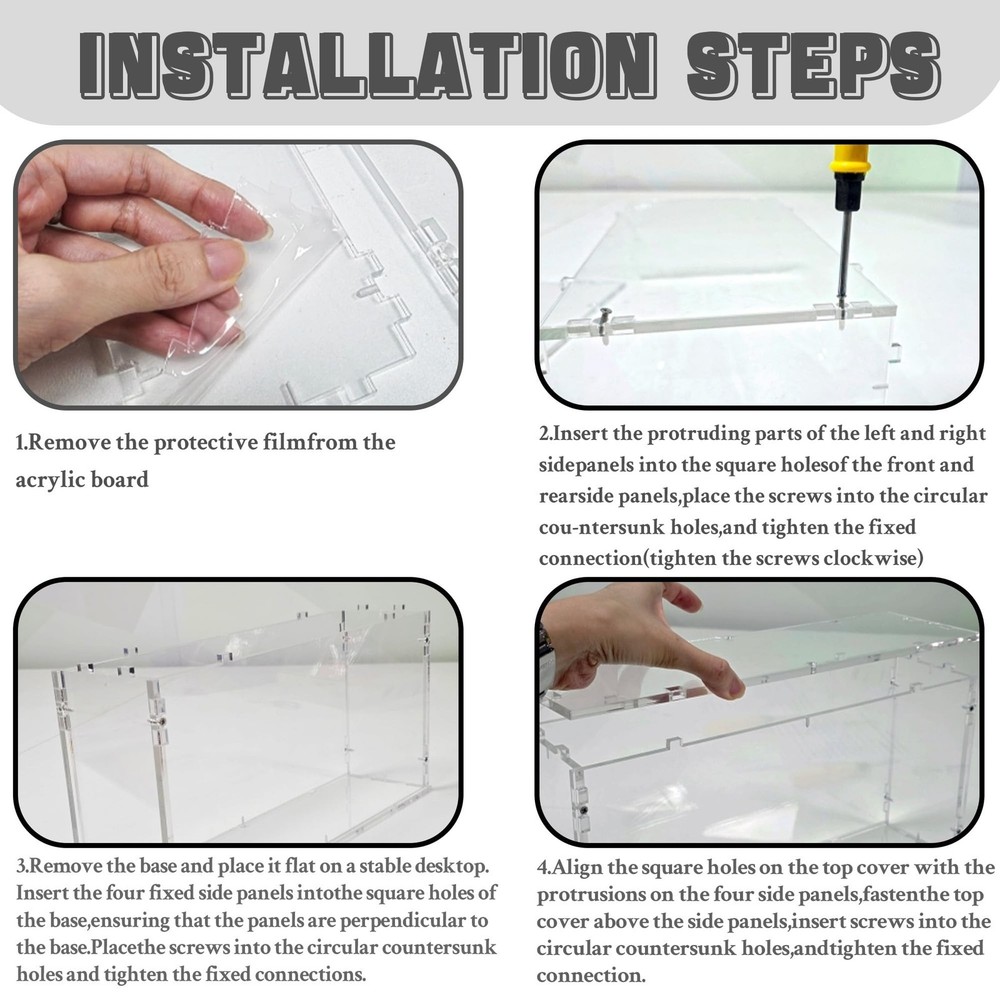 INSTALLATION STEPS

1.Remove the protective filmfrom the acrylic board

2.Insert the protruding parts of the left and right sidepanels into the square holesof the front and rearside panels,place the screws into the circular cou-ntersunk holes,and tighten the fixed connection(tighten the screws clockwise)

3.Remove the base and place it flat on a stable desktop. Insert the four fixed side panels intothe square holes of the base,ensuring that the panels are perpendicular to the base.Placethe screws into the circular countersunk holes and tighten the fixed connections.

4.Align the square holes on the top cover with the protrusions on the four side panels,fastenthe top cover above the side panels,insert screws into the circular countersunk holes,andtighten the fixed connection.