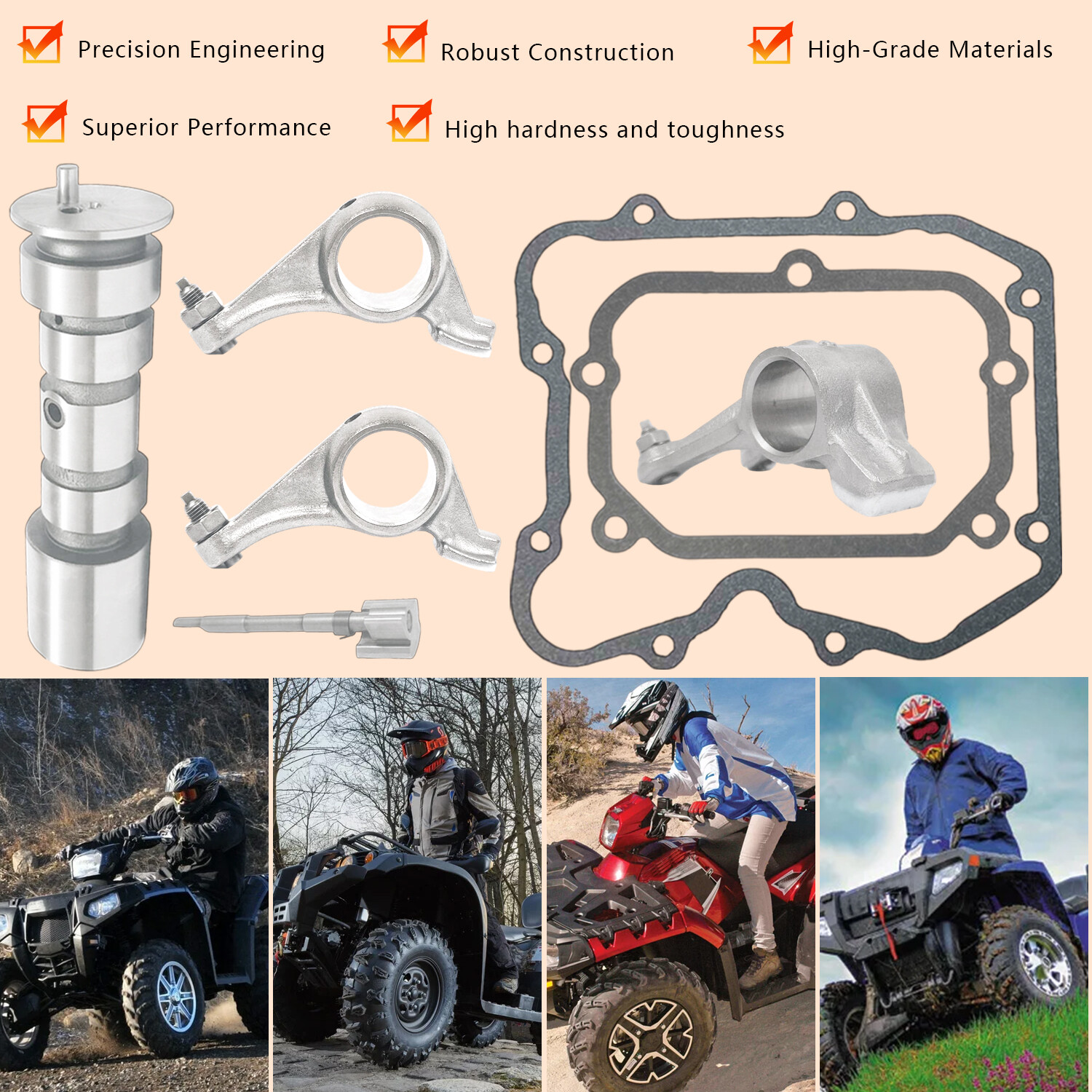 Precision Engineering
Robust Construction
High-Grade Materials
Superior Performance
High hardness and toughness