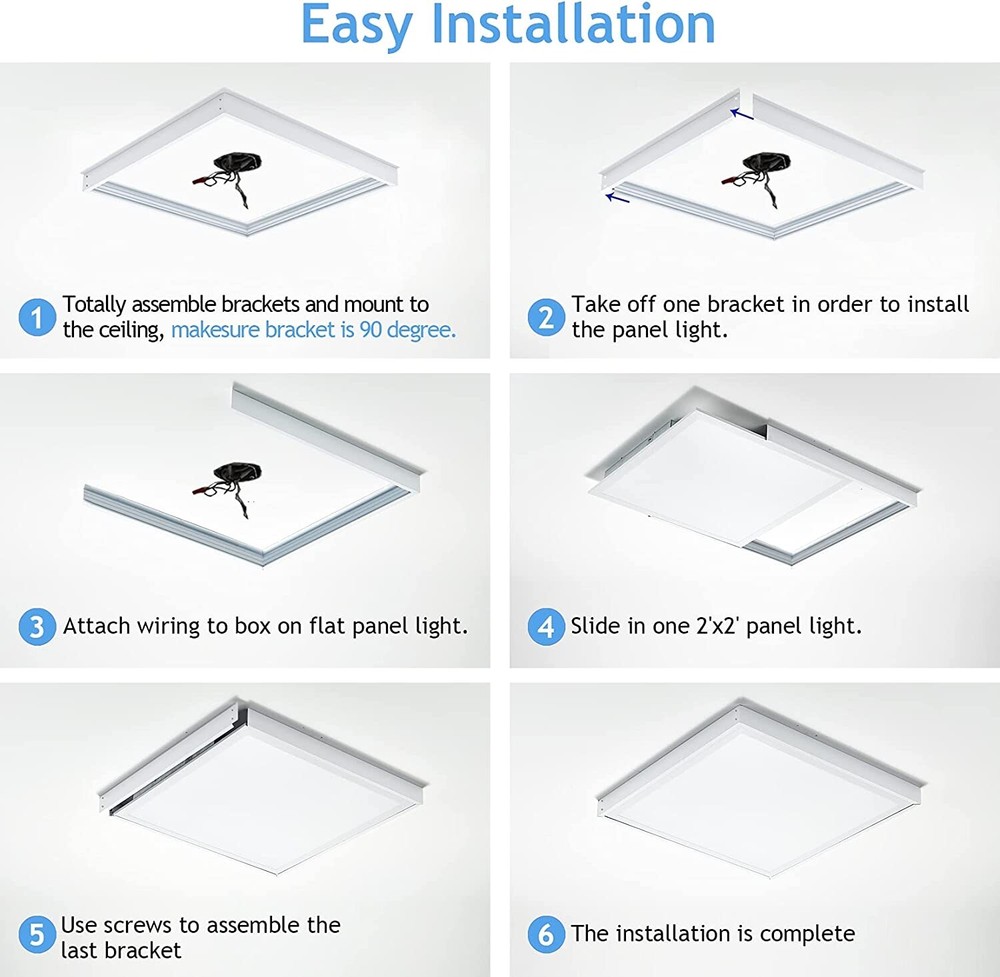 Easy Installation

1 Totally assemble brackets and mount to the ceiling, makesure bracket is 90 degree.

2 Take off one bracket in order to install the panel light.

3 Attach wiring to box on flat panel light.

4 Slide in one 2'x2' panel light.

5 Use screws to assemble the last bracket

6 The installation is complete