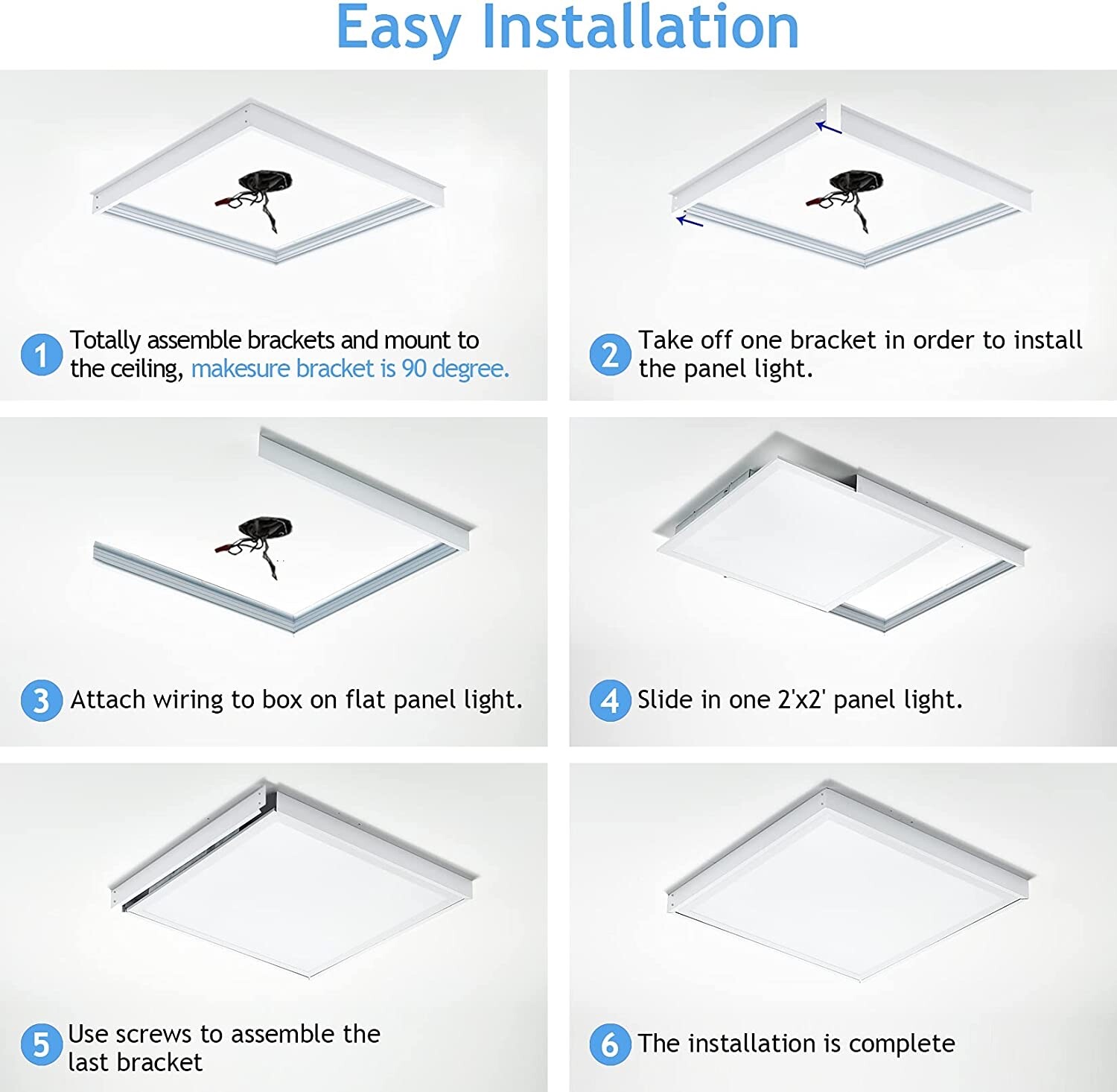 Easy Installation

1 Totally assemble brackets and mount to the ceiling, makesure bracket is 90 degree.

2 Take off one bracket in order to install the panel light.

3 Attach wiring to box on flat panel light.

4 Slide in one 2'x2' panel light.

5 Use screws to assemble the last bracket

6 The installation is complete