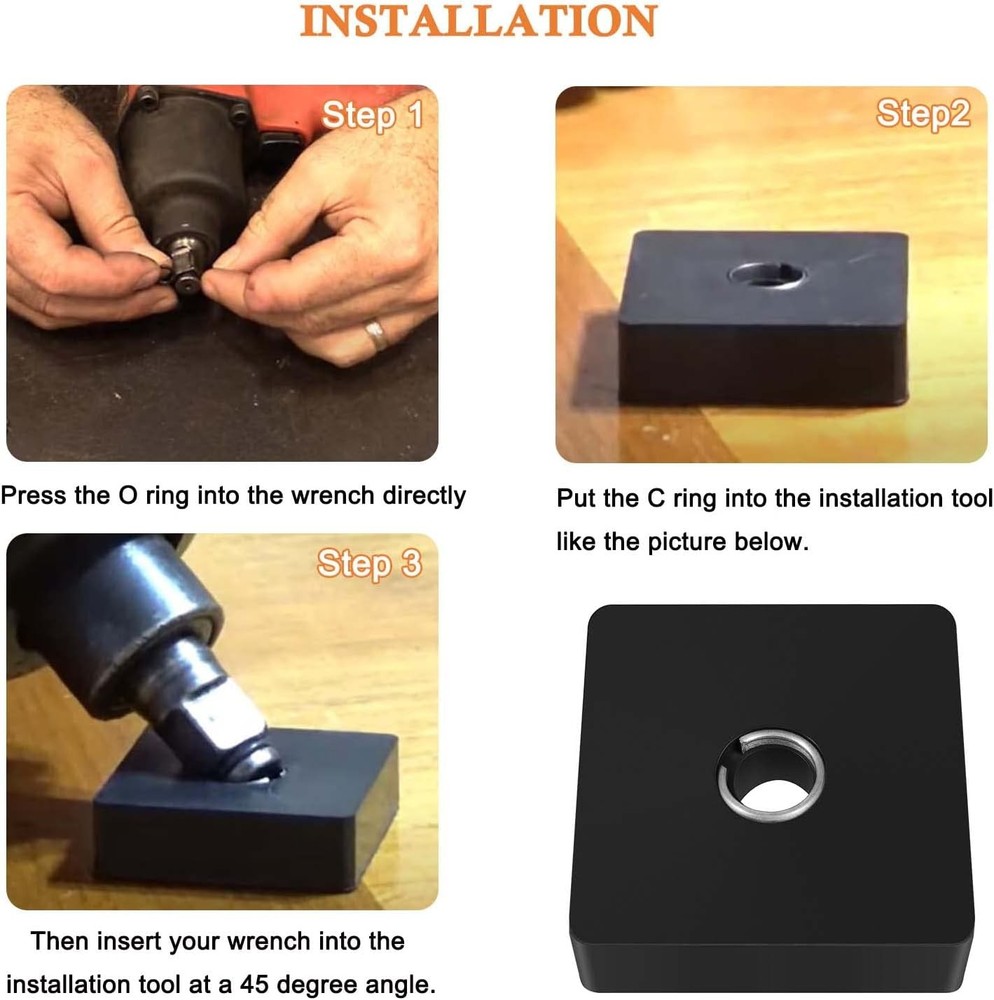 INSTALLATION

Step 1

Press the O ring into the wrench directly

Step2

Put the C ring into the installation tool like the picture below.

Step 3

Then insert your wrench into the installation tool at a 45 degree angle.