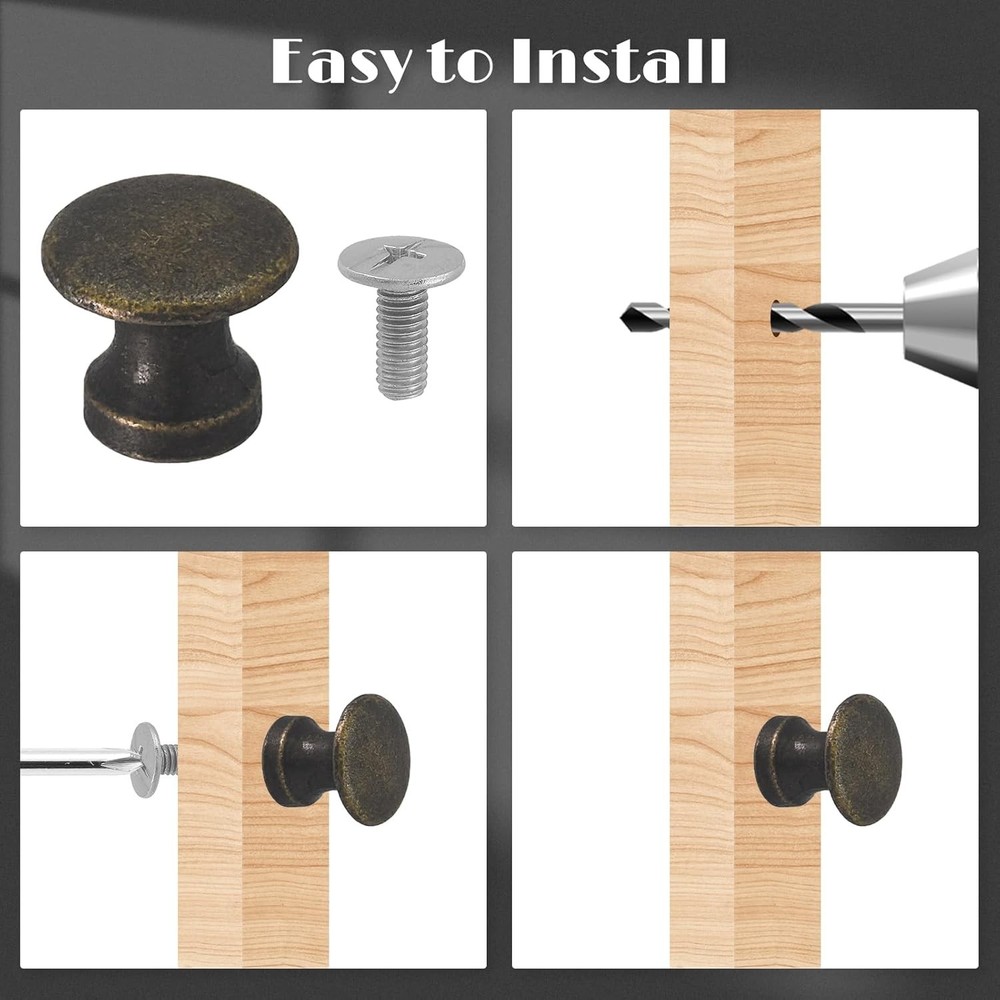 Easy to Install