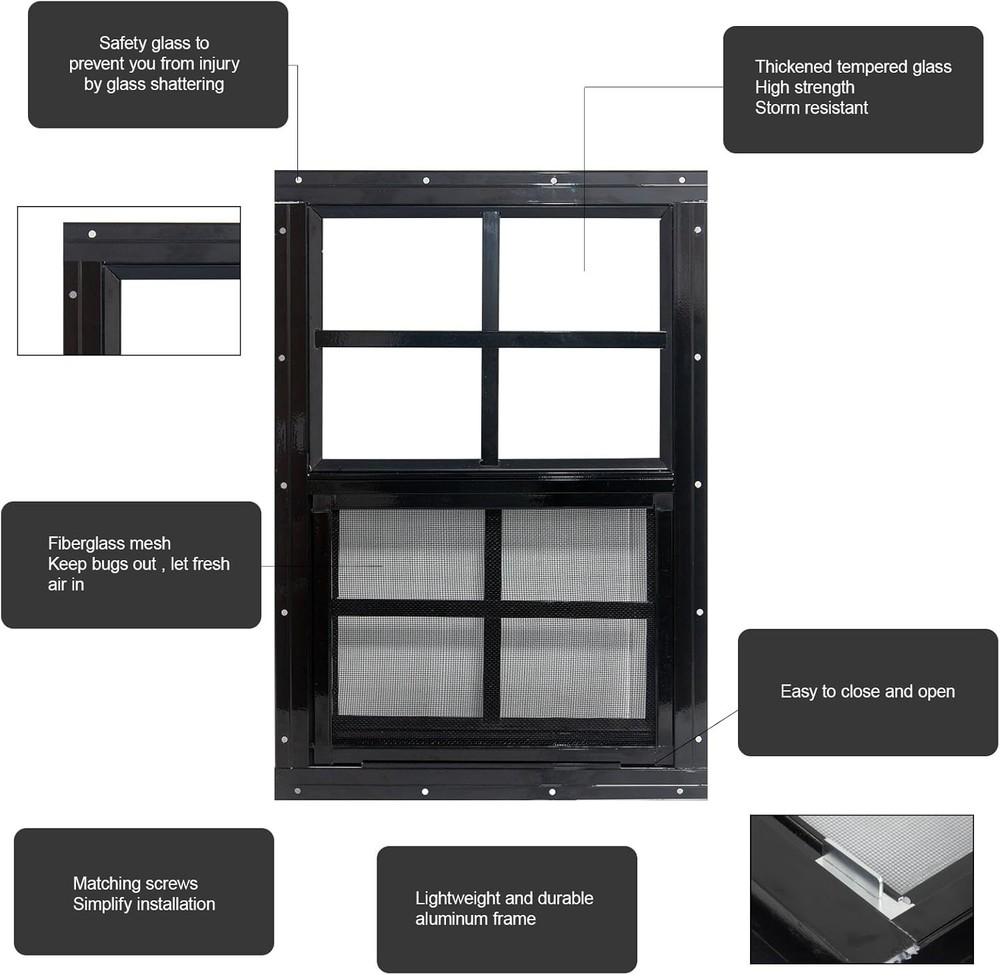 Safety glass to prevent you from injury by glass shattering

Thickened tempered glass
High strength
Storm resistant

Fiberglass mesh
Keep bugs out , let fresh air in

Easy to close and open

Matching screws
Simplify installation

Lightweight and durable aluminum frame