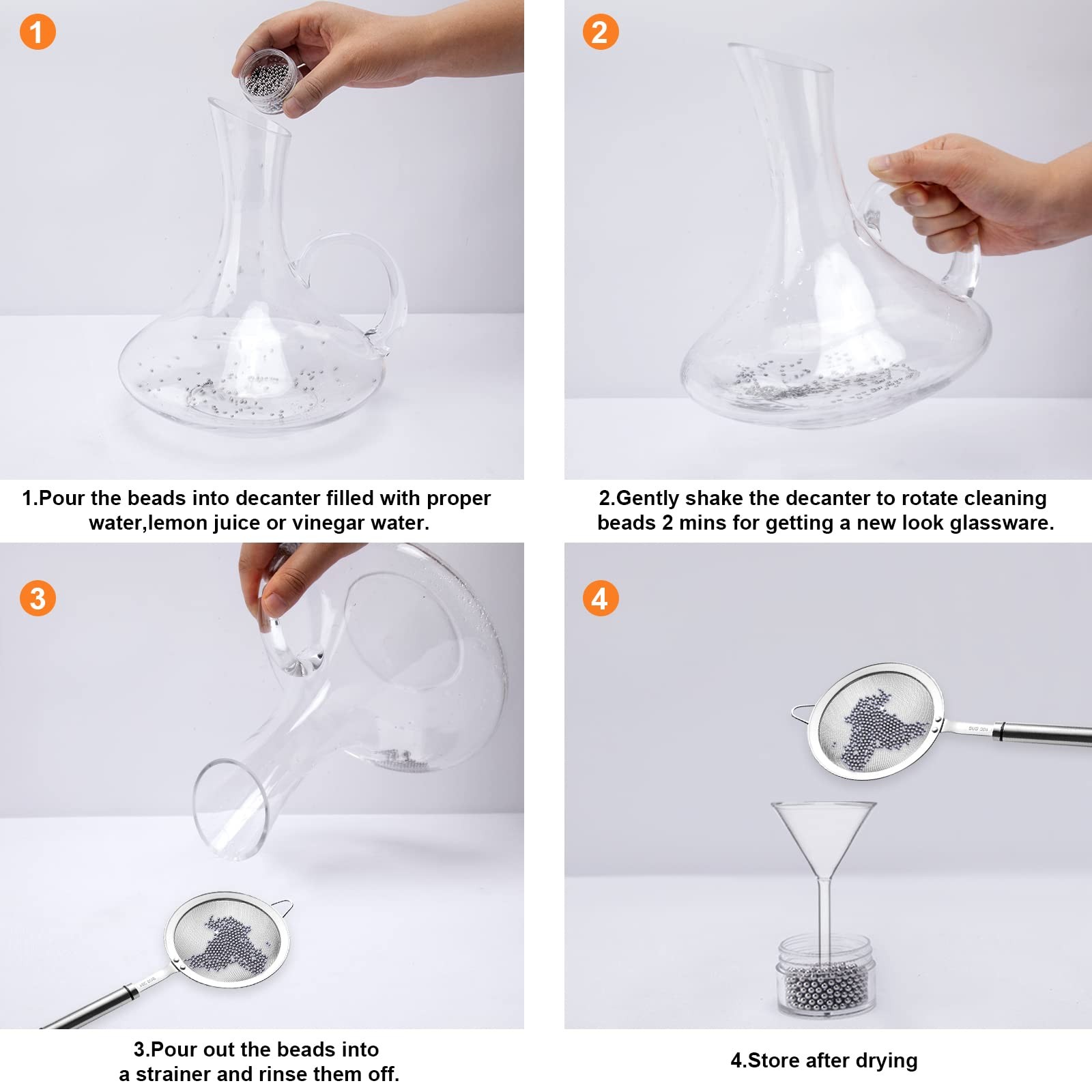 1

1.Pour the beads into decanter filled with proper water,lemon juice or vinegar water.

2

2.Gently shake the decanter to rotate cleaning beads 2 mins for getting a new look glassware.

3

3.Pour out the beads into a strainer and rinse them off.

4

SUS 304

4.Store after drying