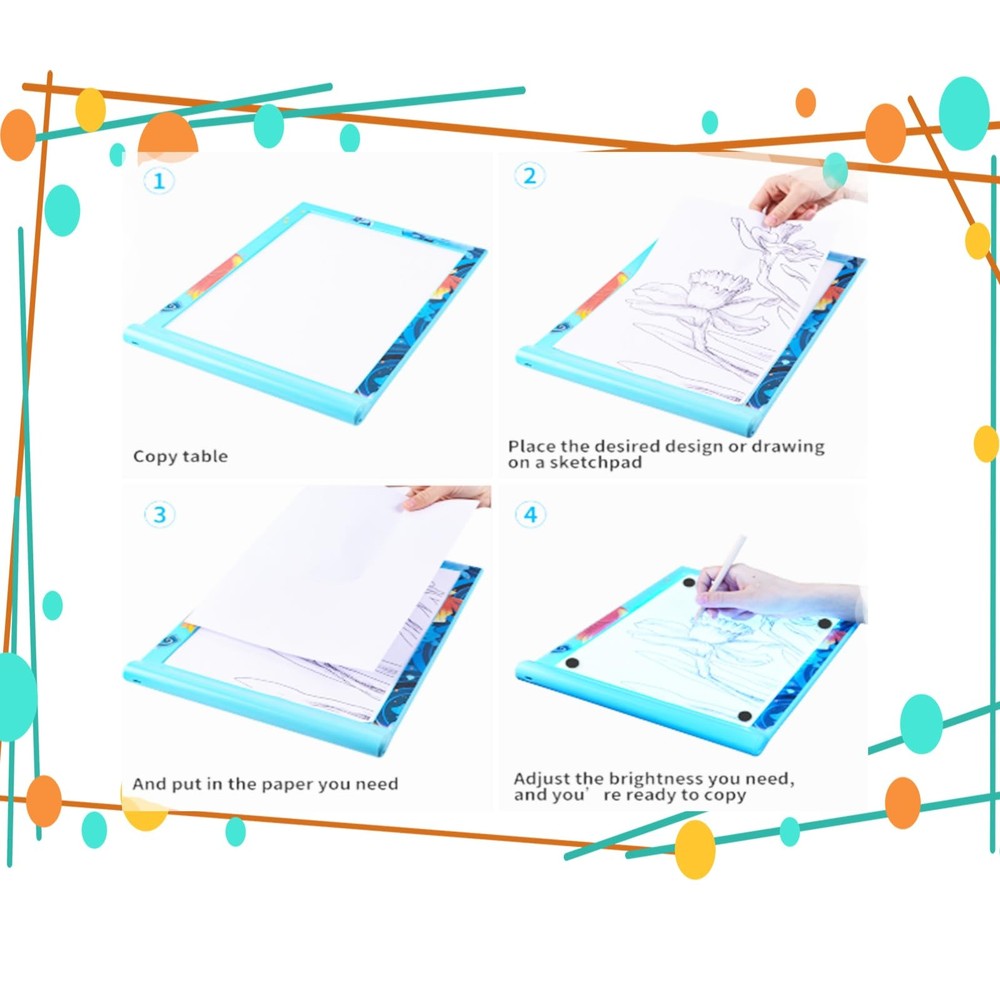 1

Copy table

2

Place the desired design or drawing on a sketchpad

3

And put in the paper you need

4

Adjust the brightness you need, and you' re ready to copy