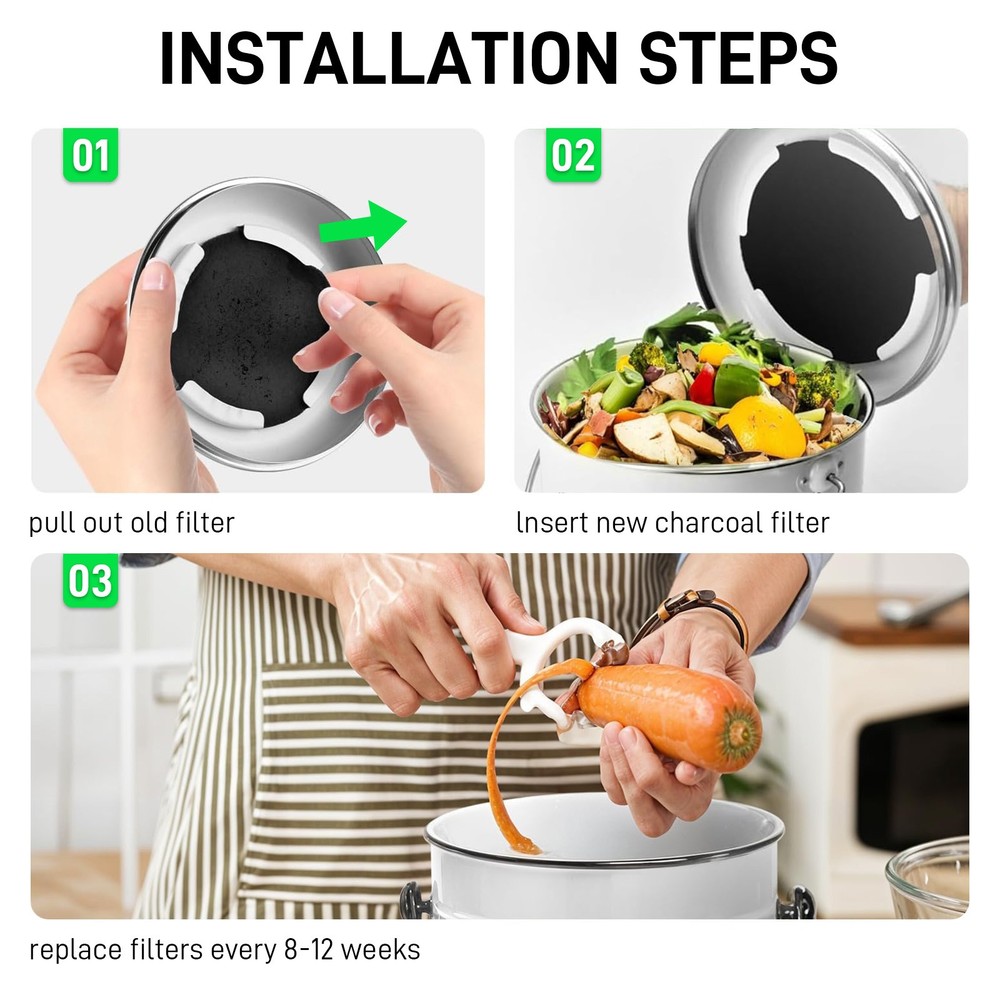 INSTALLATION STEPS

01

pull out old filter

02

lnsert new charcoal filter

03

replace filters every 8-12 weeks