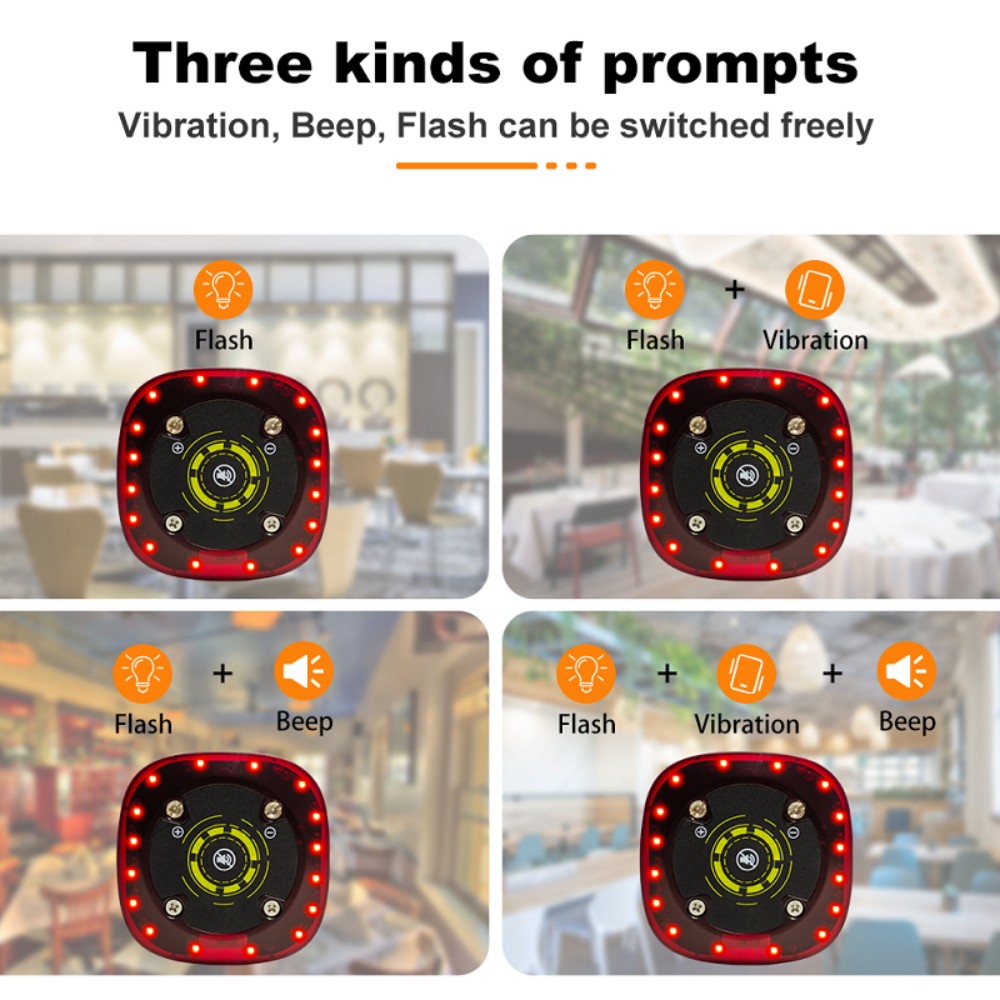 Three kinds of prompts

Vibration, Beep, Flash can be switched freely

Flash

Flash + Vibration

Flash + Beep

Flash + Vibration + Beep