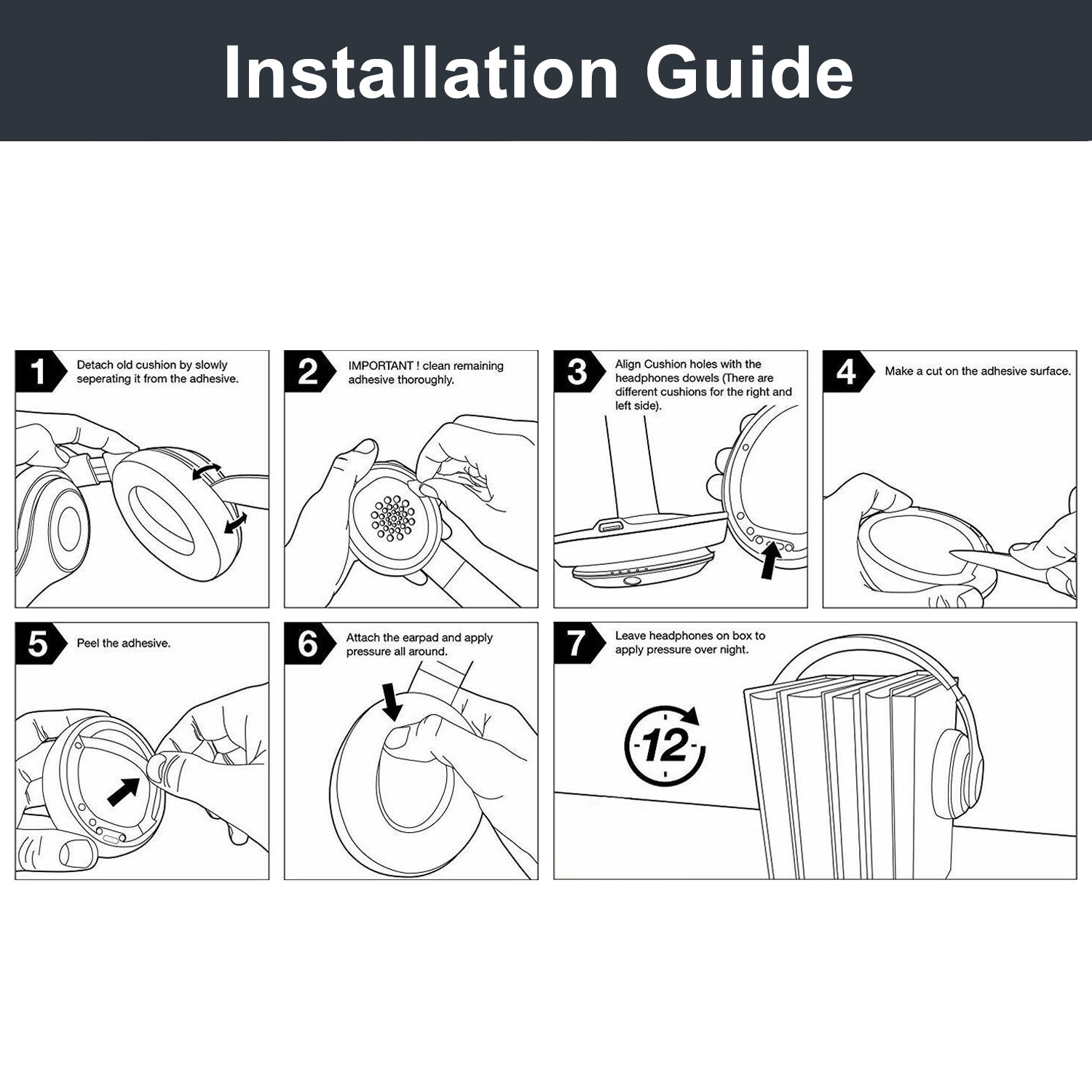 Installation Guide

1 Detach old cushion by slowly seperating it from the adhesive.

2 IMPORTANT ! clean remaining adhesive thoroughly.

3 Align Cushion holes with the headphones dowels (There are different cushions for the right and left side).

4 Make a cut on the adhesive surface.

5 Peel the adhesive.

6 Attach the earpad and apply pressure all around.

7 Leave headphones on box to apply pressure over night.

12