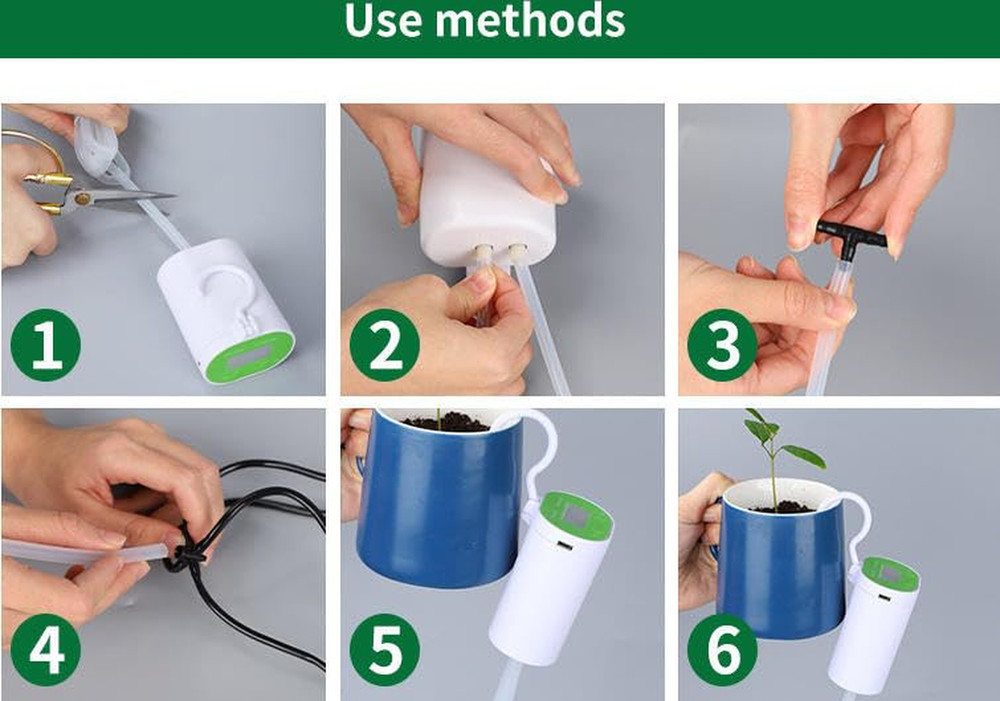 Use methods

1

2

3

4

5

6