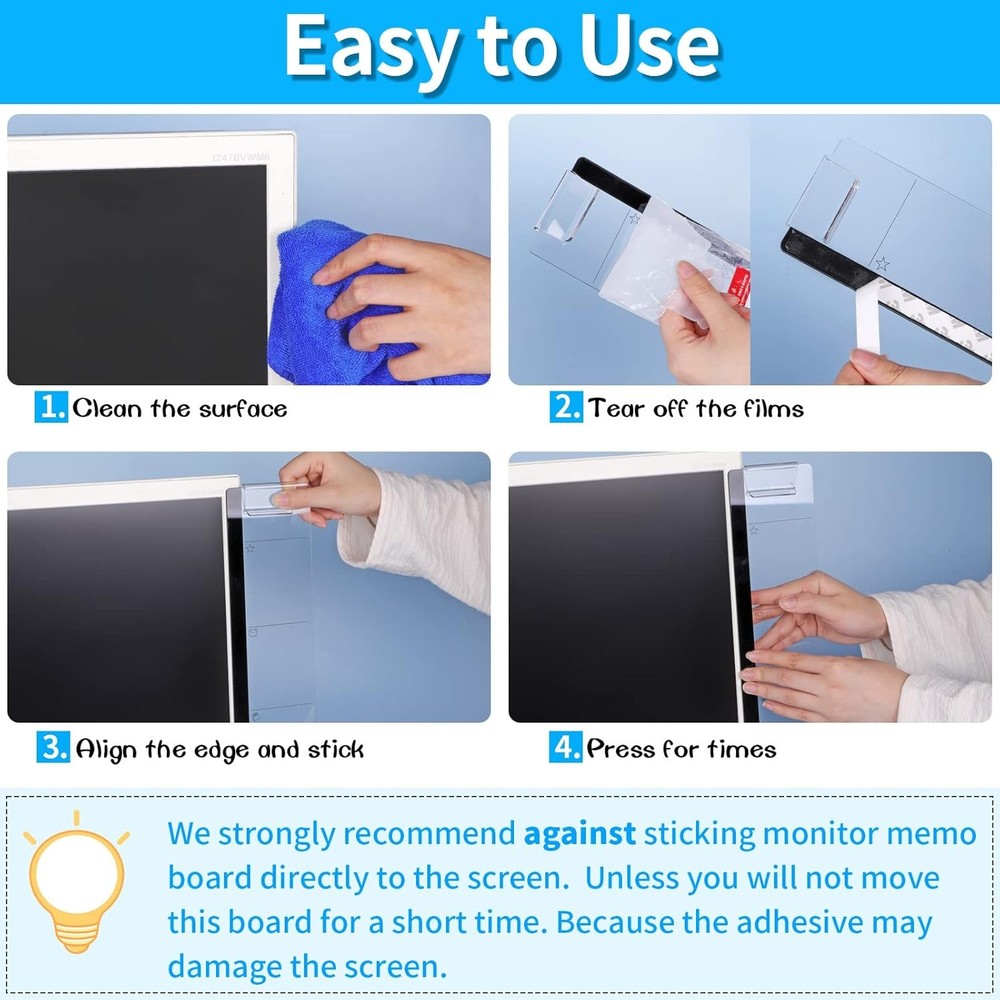 Easy to Use

I2476VWM6

1. Clean the surface

2. Tear off the films

3. Align the edge and stick

4. Press for times

We strongly recommend against sticking monitor memo board directly to the screen. Unless you will not move this board for a short time. Because the adhesive may damage the screen.