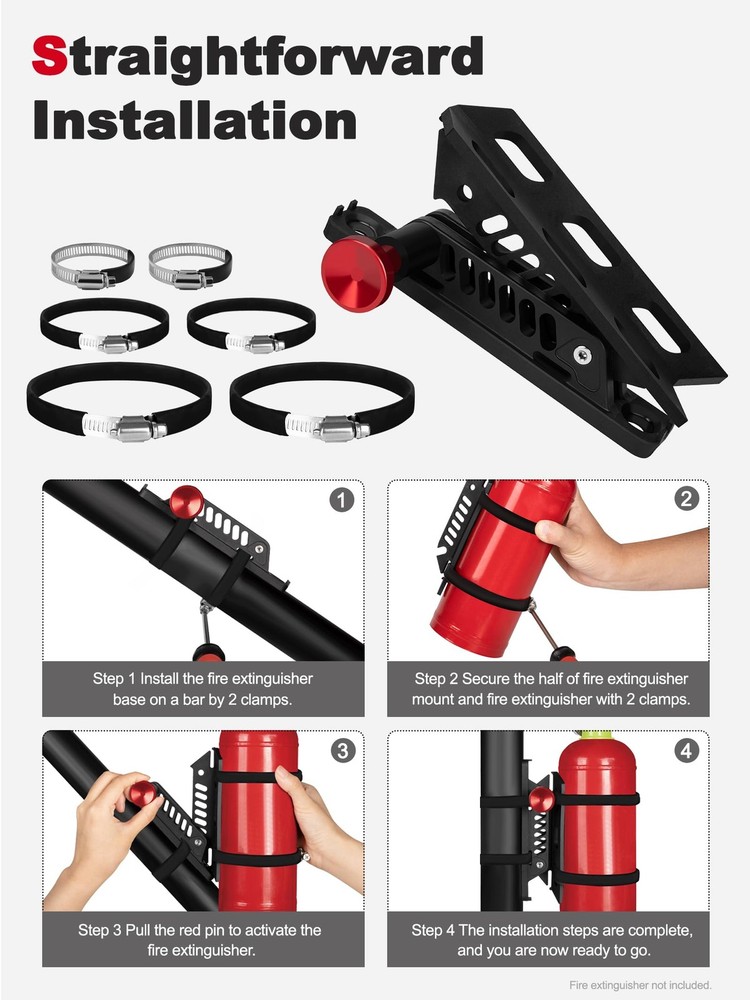 Straightforward Installation

1

Step 1 Install the fire extinguisher base on a bar by 2 clamps.

2

Step 2 Secure the half of fire extinguisher mount and fire extinguisher with 2 clamps.

3

Step 3 Pull the red pin to activate the fire extinguisher.

4

Step 4 The installation steps are complete, and you are now ready to go.

Fire extinguisher not included.