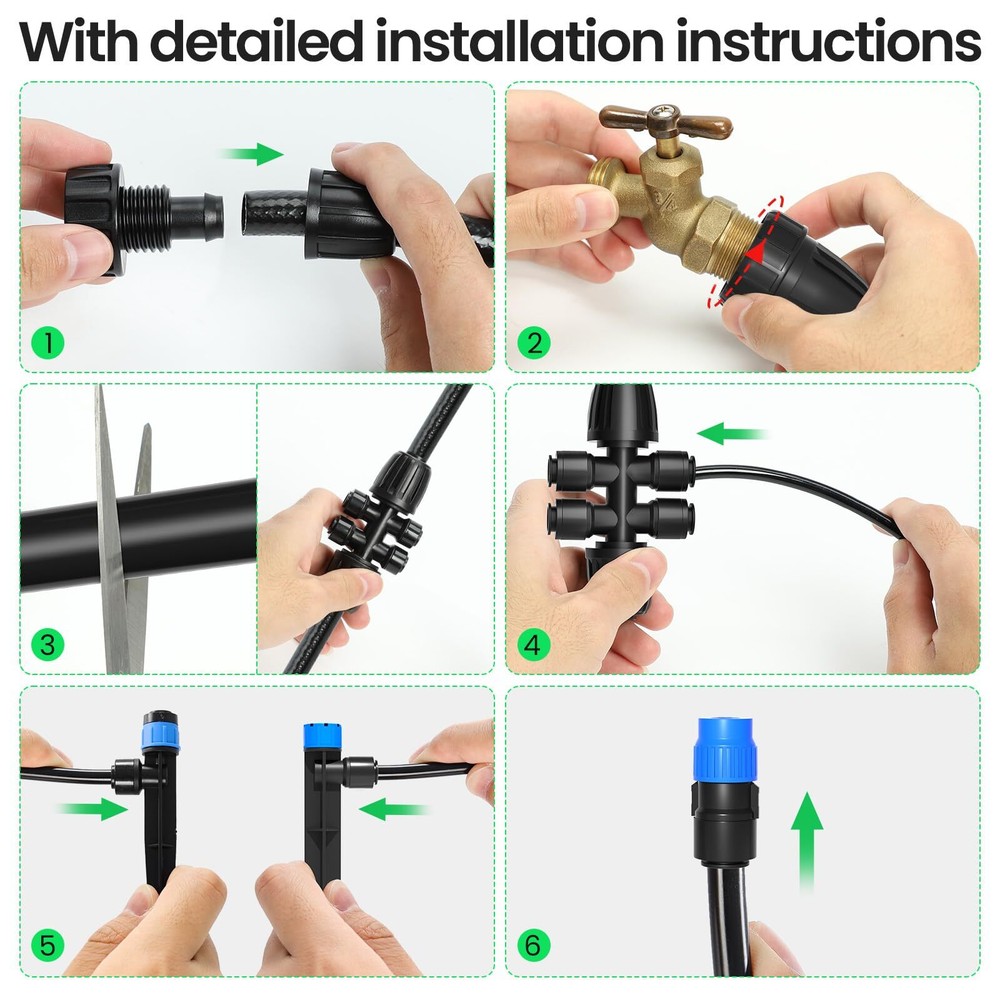 With detailed installation instructions

1

2

3

4

5

6