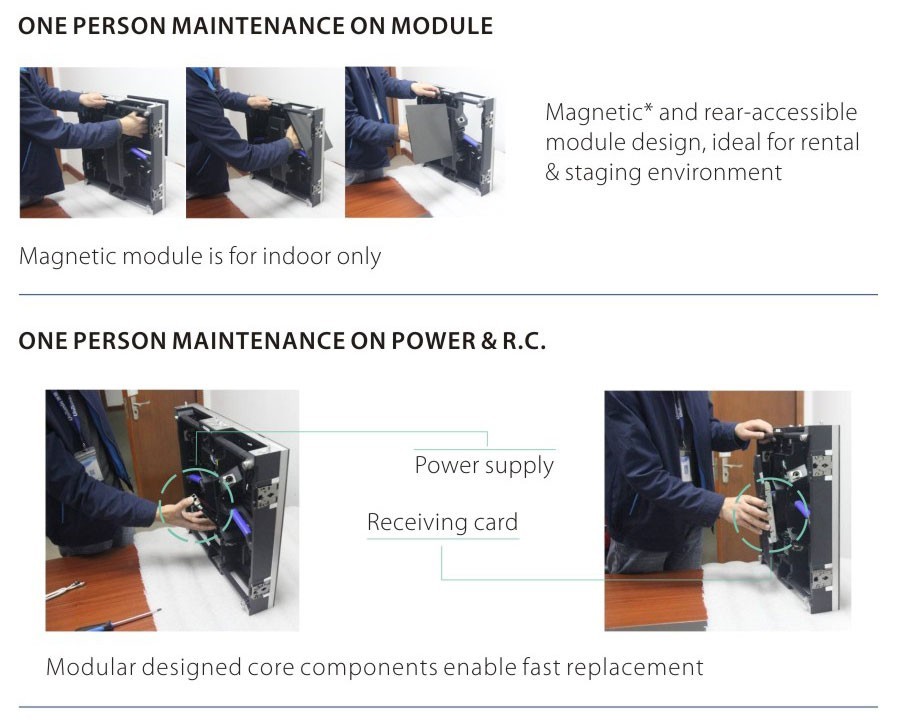 ONE PERSON MAINTENANCE ON MODULE

Magnetic* and rear-accessible module design, ideal for rental & staging environment

Magnetic module is for indoor only

ONE PERSON MAINTENANCE ON POWER & R.C.

Power supply

Receiving card

Modular designed core components enable fast replacement