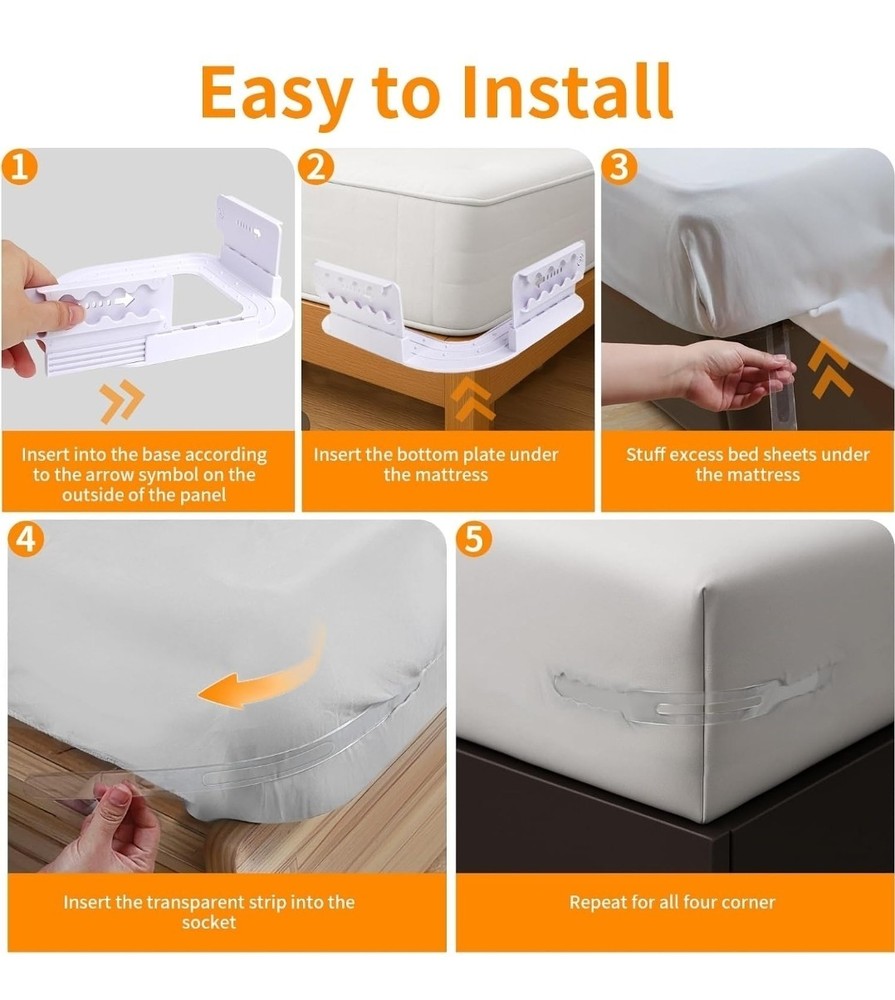 Easy to Install

1

Insert into the base according to the arrow symbol on the outside of the panel

2

Insert the bottom plate under the mattress

3

Stuff excess bed sheets under the mattress

4

Insert the transparent strip into the socket

5

Repeat for all four corner