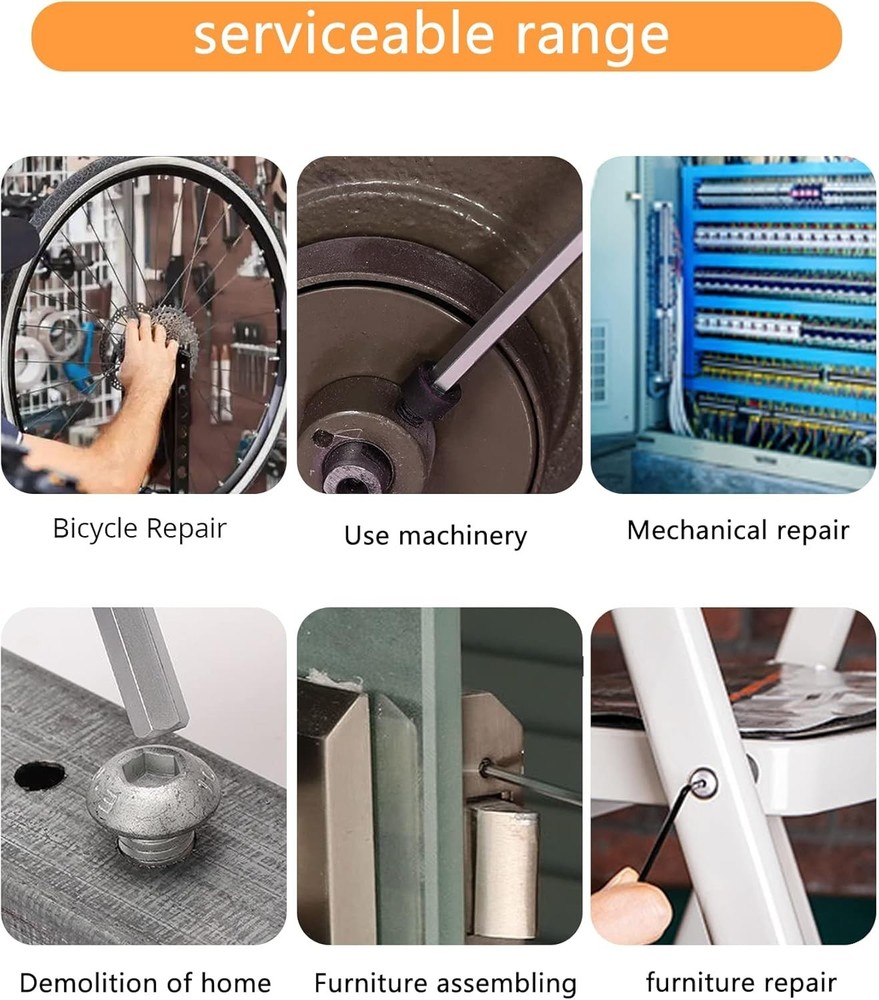 serviceable range

Bicycle Repair

Use machinery

Mechanical repair

Demolition of home

Furniture assembling

furniture repair