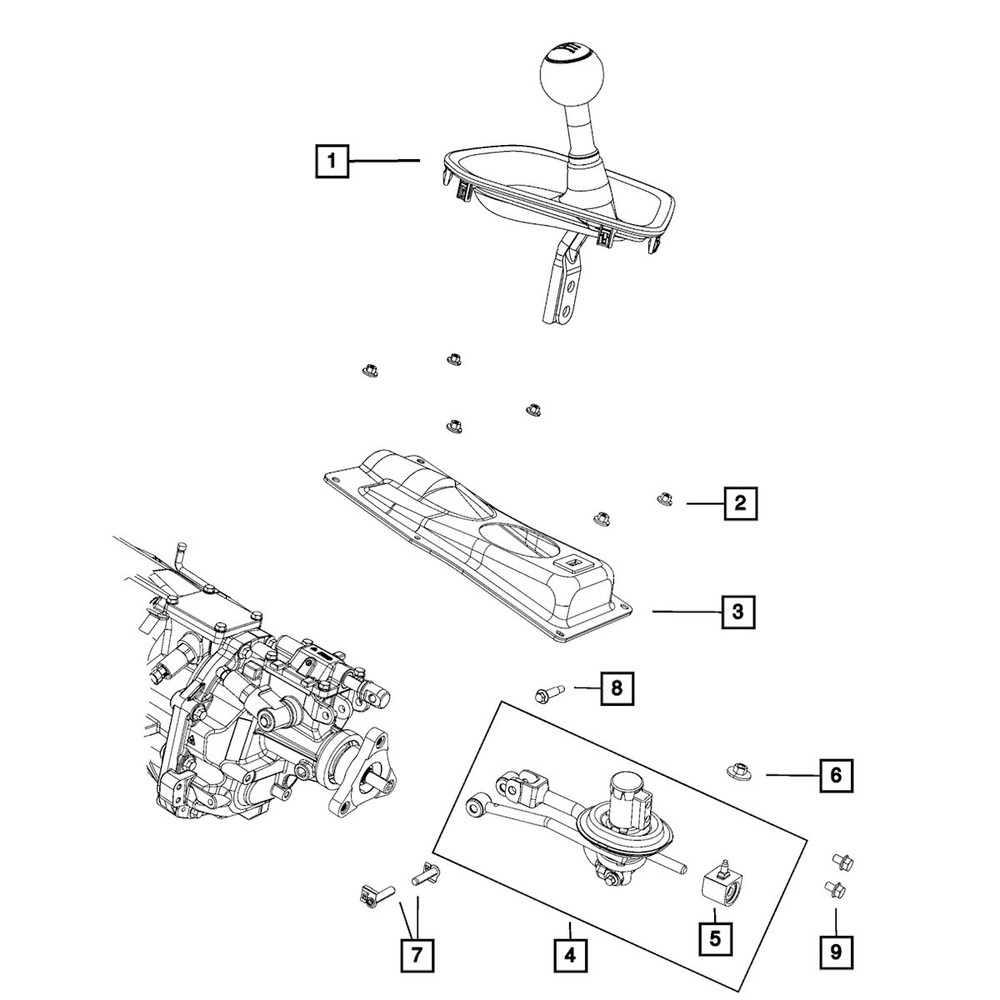 1
2
3
8
6
7
4
5
9