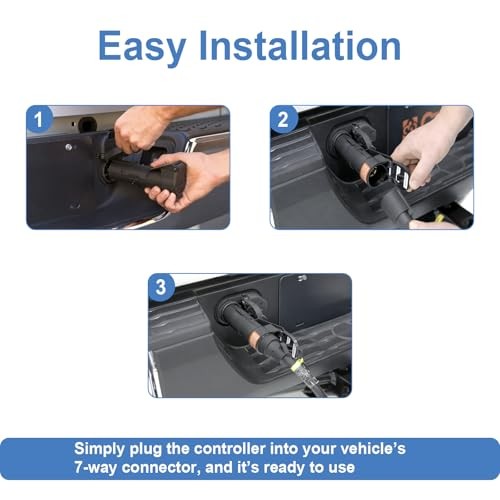 Easy Installation

1

2

3

Simply plug the controller into your vehicle's 7-way connector, and it's ready to use