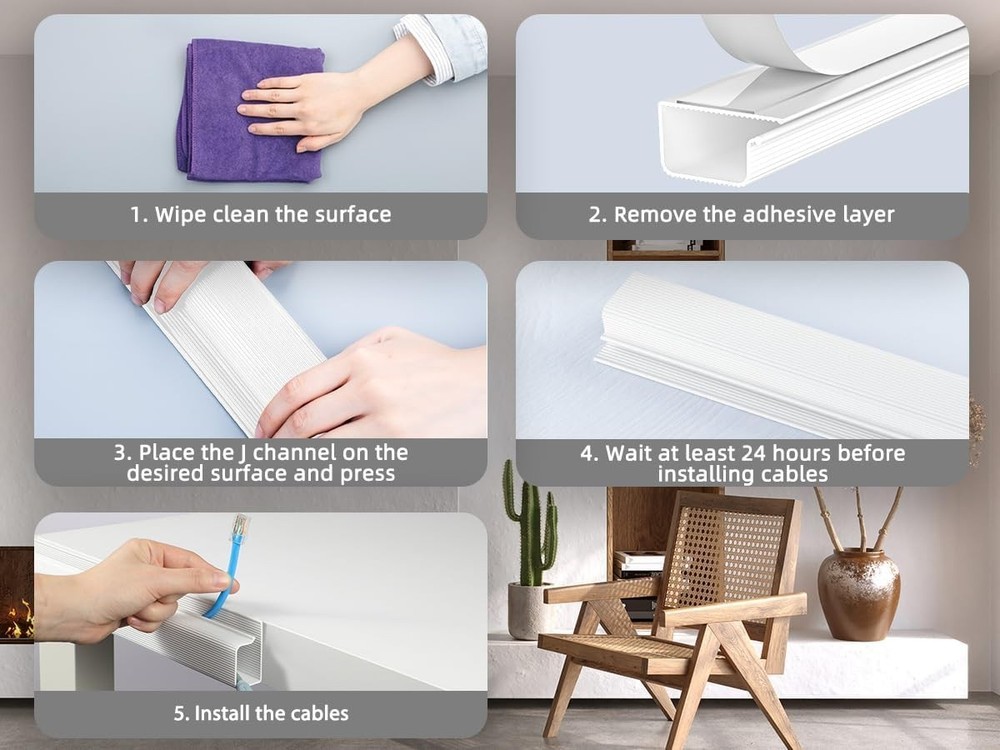 1. Wipe clean the surface

2. Remove the adhesive layer

3. Place the J channel on the desired surface and press

4. Wait at least 24 hours before installing cables

5. Install the cables