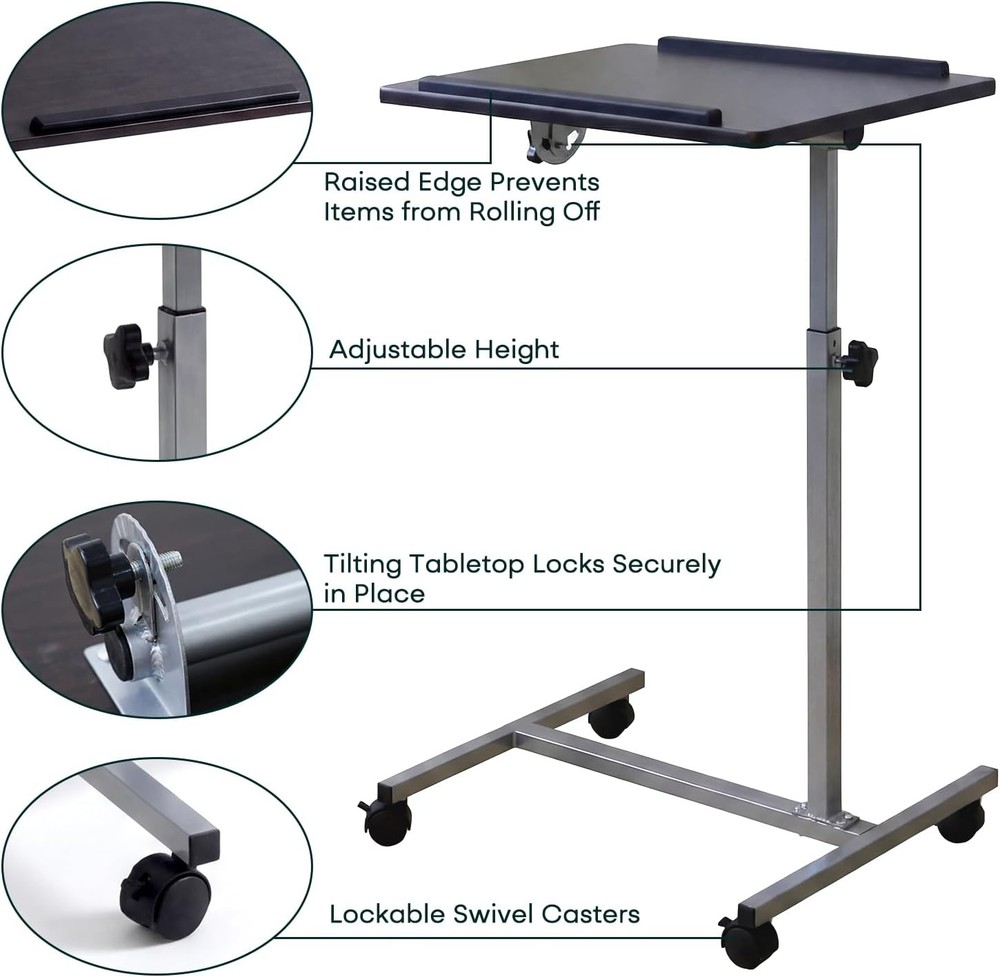 Raised Edge Prevents Items from Rolling Off

Adjustable Height

Tilting Tabletop Locks Securely in Place

Lockable Swivel Casters