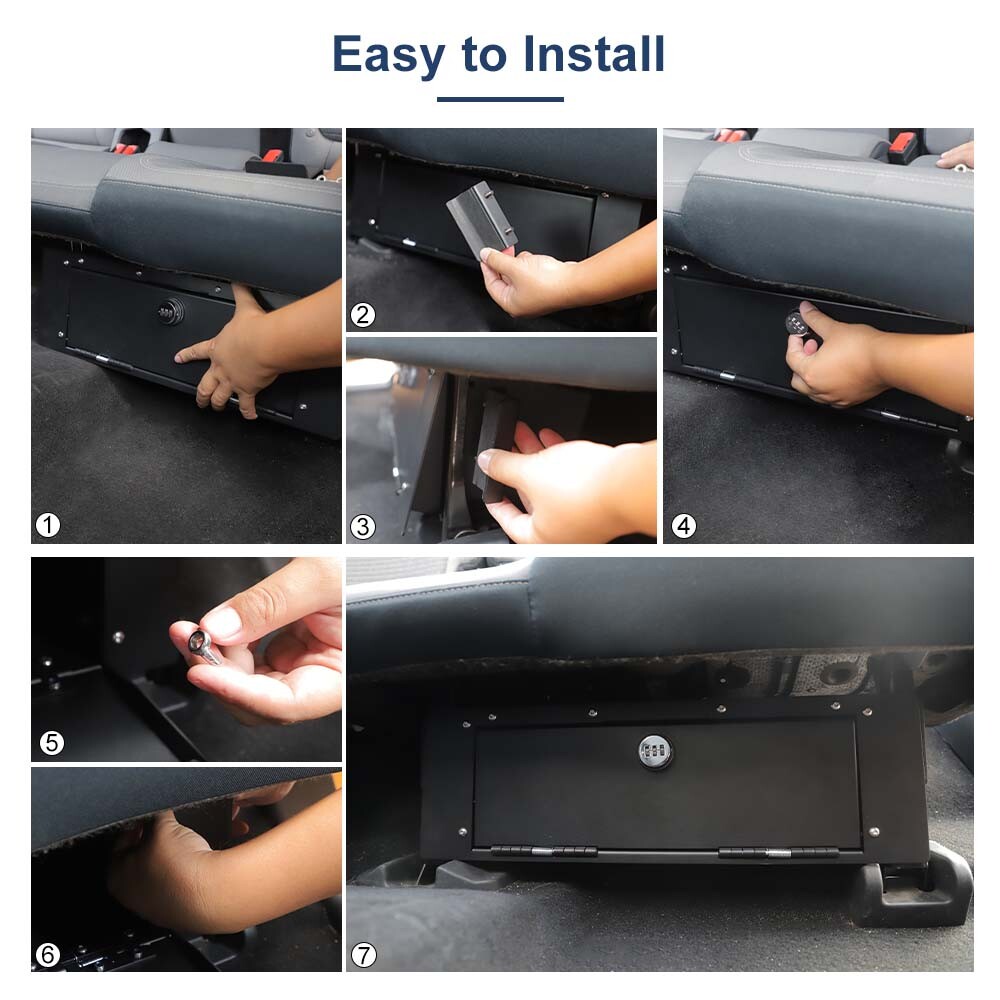 Easy to Install

1

2

3

4

5

6

7