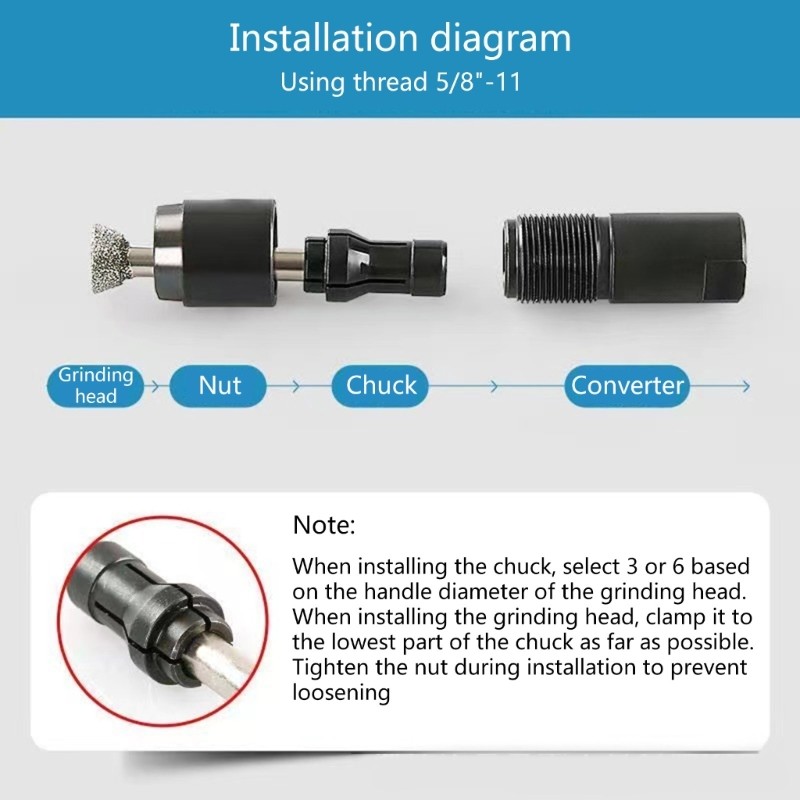 Installation diagram
Using thread 5/8"-11

Grinding head

Nut

Chuck

Converter

Note:

When installing the chuck, select 3 or 6 based on the handle diameter of the grinding head. When installing the grinding head, clamp it to the lowest part of the chuck as far as possible. Tighten the nut during installation to prevent loosening