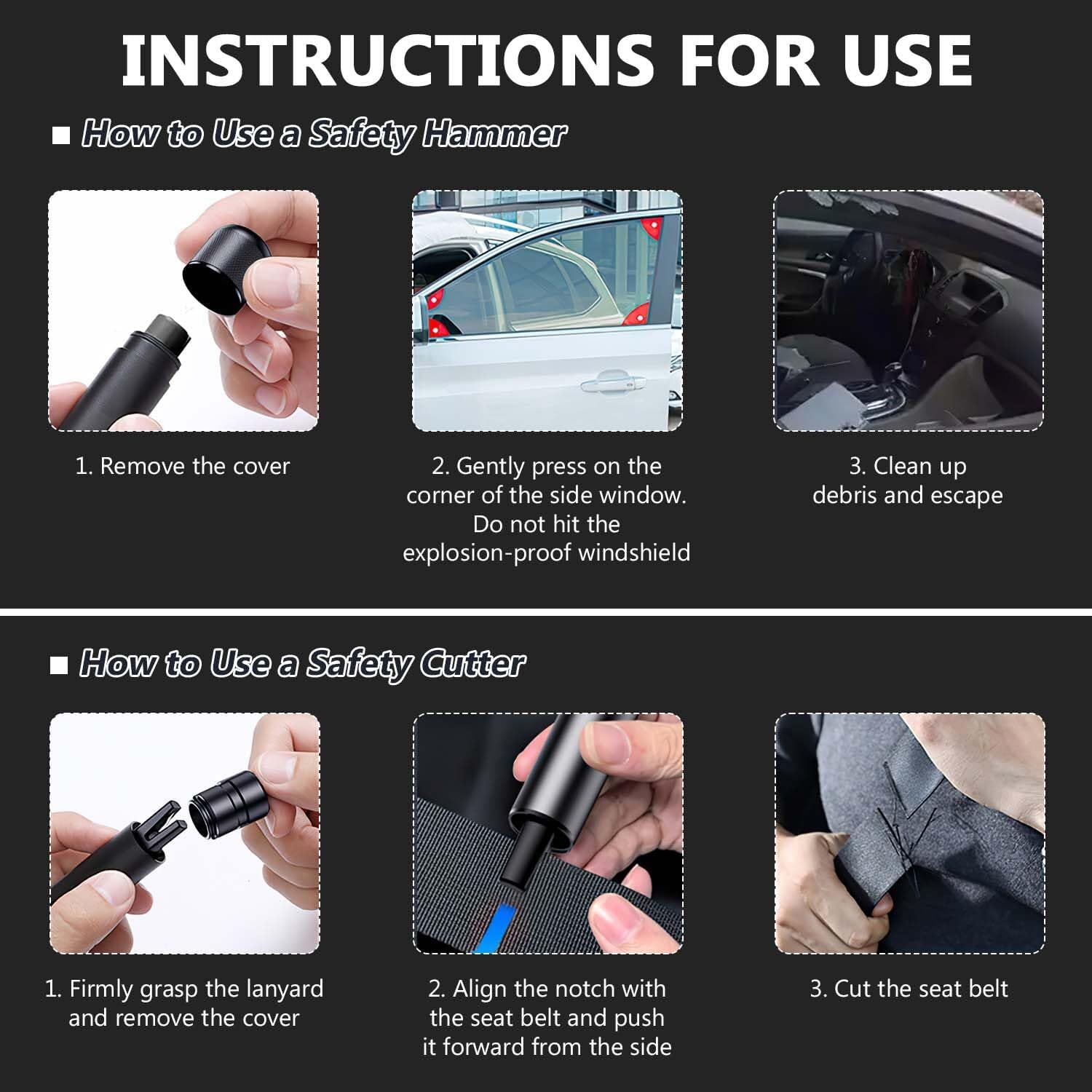 INSTRUCTIONS FOR USE

How to Use a Safety Hammer

1. Remove the cover

2. Gently press on the corner of the side window. Do not hit the explosion-proof windshield

3. Clean up debris and escape

How to Use a Safety Cutter

1. Firmly grasp the lanyard and remove the cover

2. Align the notch with the seat belt and push it forward from the side

3. Cut the seat belt