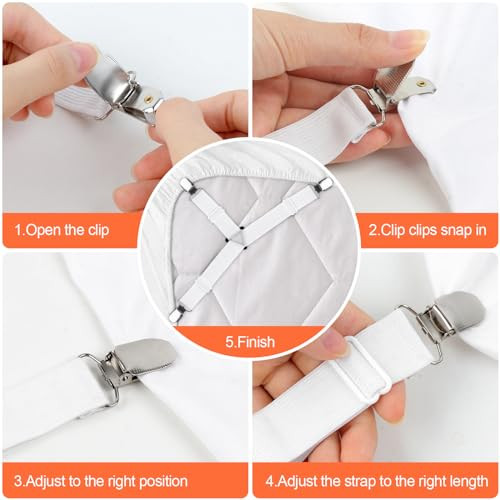 1.Open the clip

2.Clip clips snap in

5.Finish

3.Adjust to the right position

4.Adjust the strap to the right length