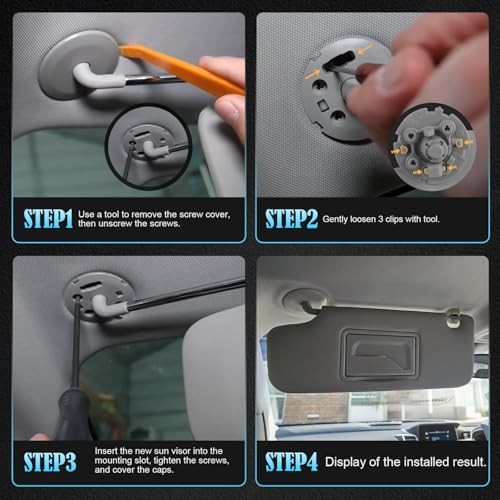 STEP1 Use a tool to remove the screw cover, then unscrew the screws.

STEP2 Gently loosen 3 clips with tool.

STEP3 Insert the new sun visor into the mounting slot, tighten the screws, and cover the caps.

STEP4 Display of the installed result.