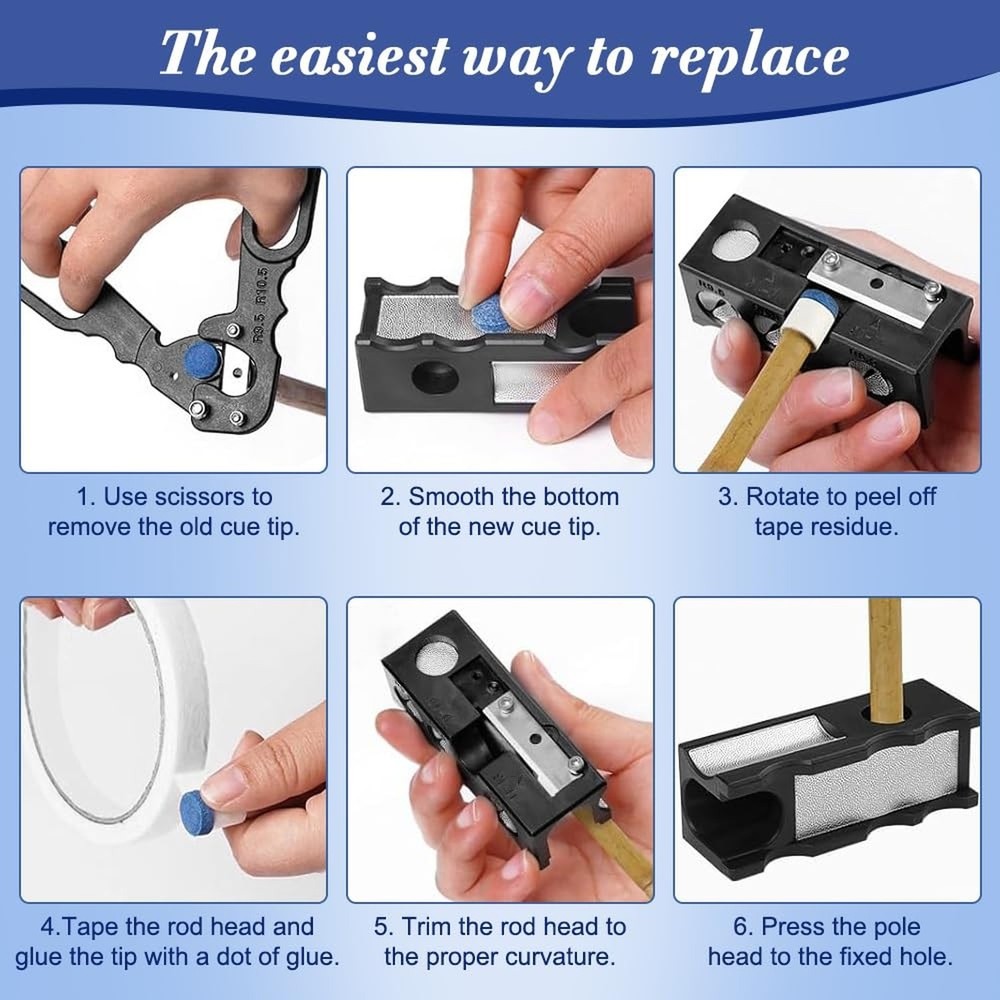 The easiest way to replace

R9.5 R10.5

1. Use scissors to remove the old cue tip.

2. Smooth the bottom of the new cue tip.

3. Rotate to peel off tape residue.

4.Tape the rod head and glue the tip with a dot of glue.

5. Trim the rod head to the proper curvature.

6. Press the pole head to the fixed hole.