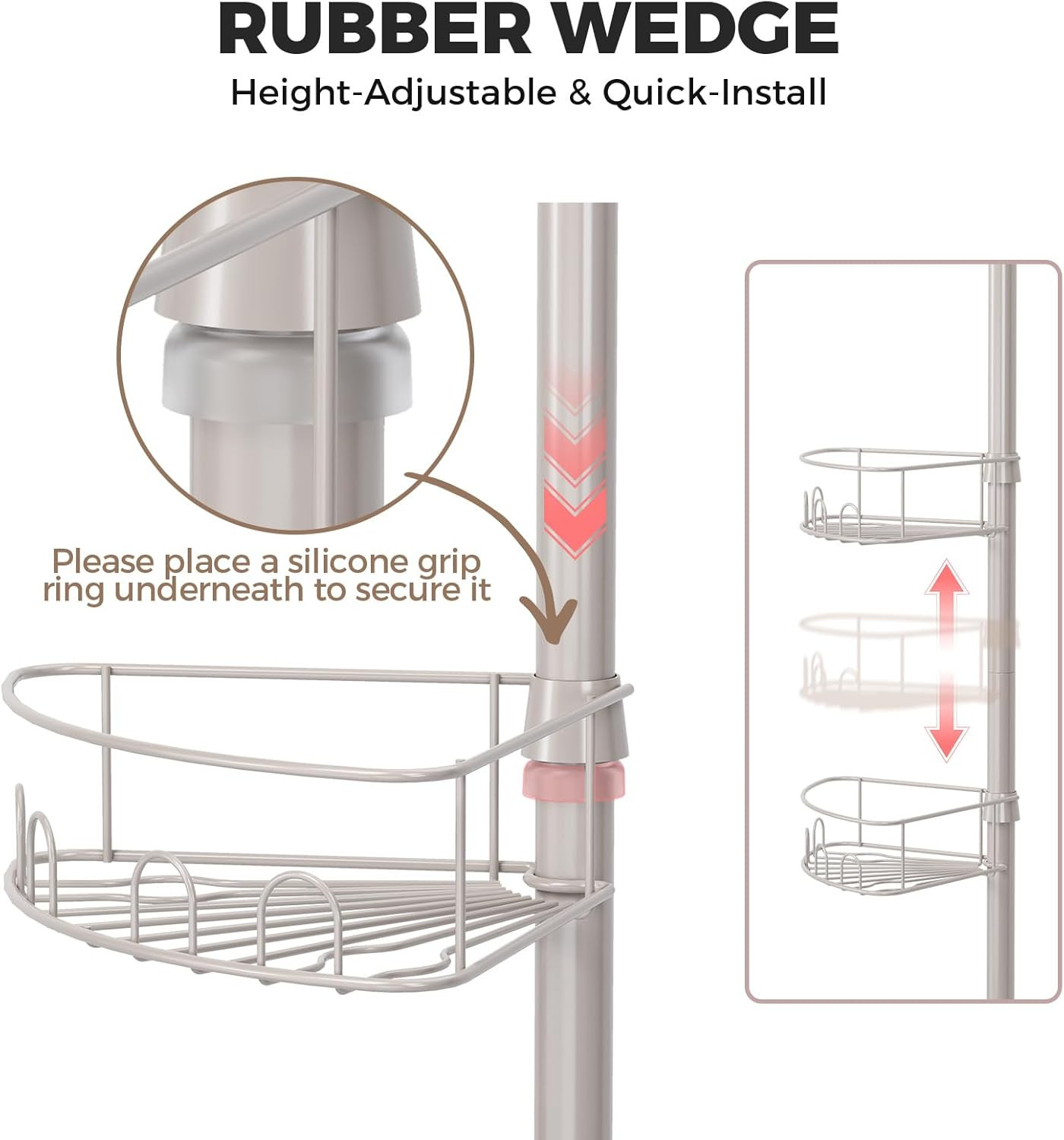 RUBBER WEDGE
Height-Adjustable & Quick-Install

Please place a silicone grip ring underneath to secure it