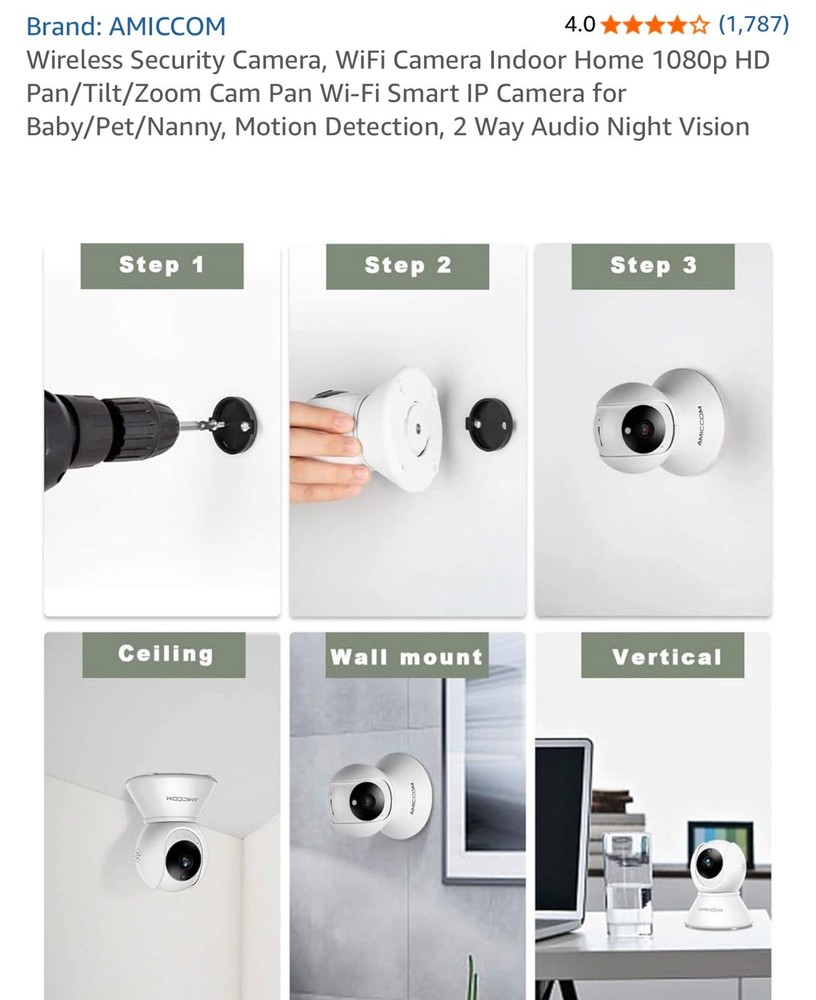 Brand: AMICCOM

4.0 (1,787)

Wireless Security Camera, WiFi Camera Indoor Home 1080p HD Pan/Tilt/Zoom Cam Pan Wi-Fi Smart IP Camera for Baby/Pet/Nanny, Motion Detection, 2 Way Audio Night Vision

Step 1

Step 2

Step 3

AMICCOM

Ceiling

AMICCOM

Wall mount

AMICCOM

Vertical

AMICCOM