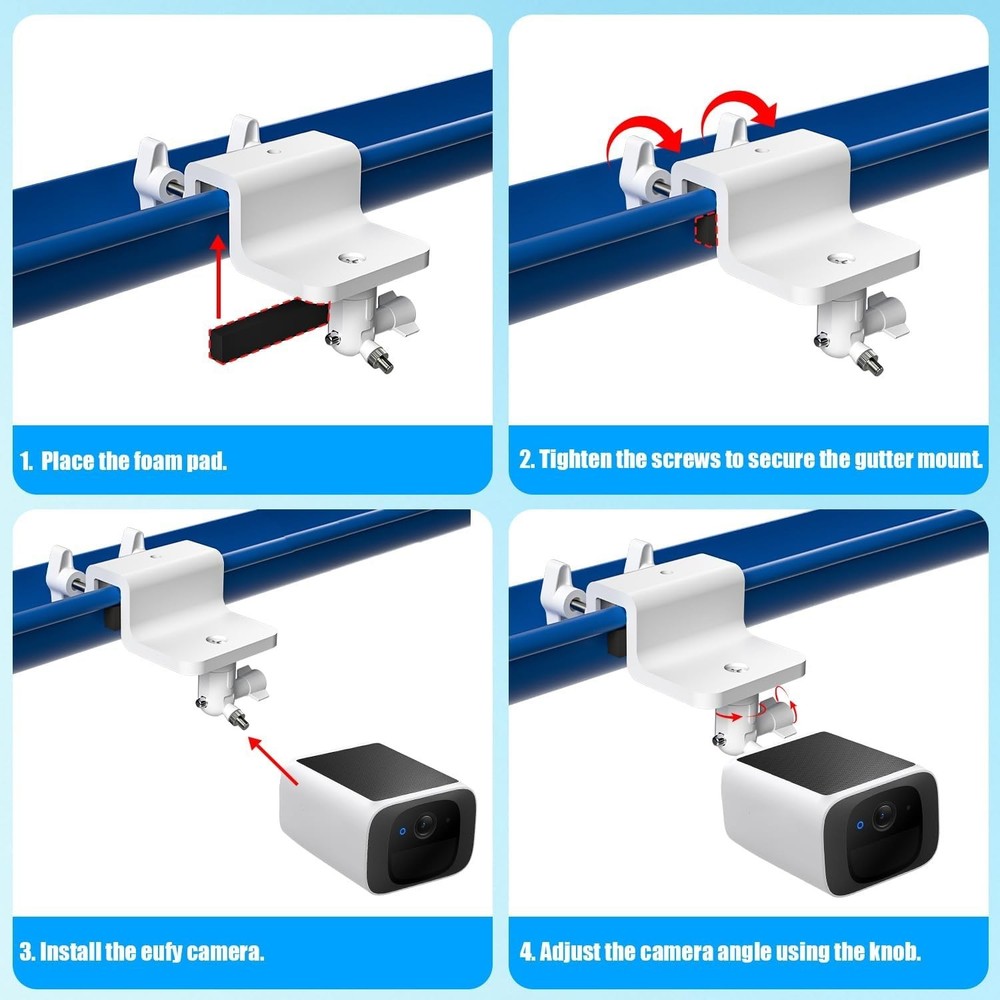 1. Place the foam pad.

2. Tighten the screws to secure the gutter mount.

3. Install the eufy camera.

4. Adjust the camera angle using the knob.