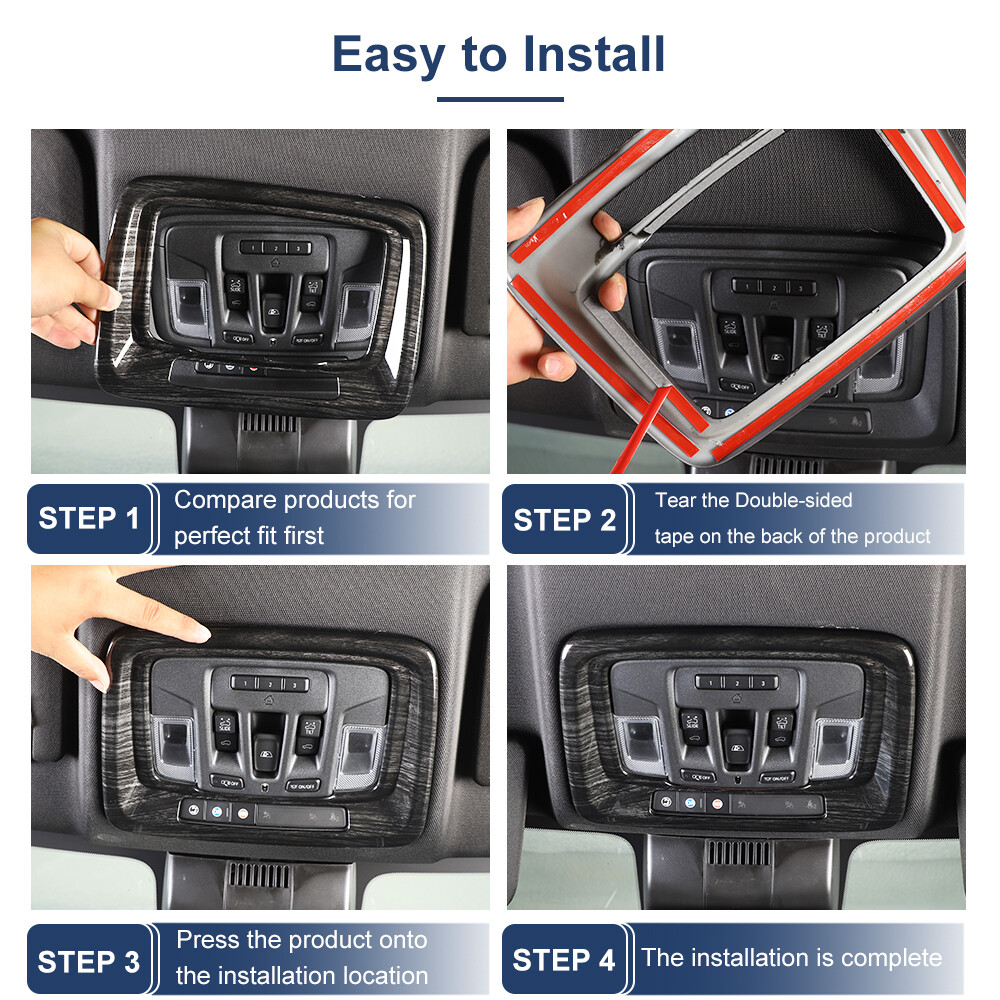 Easy to Install

STEP 1 Compare products for perfect fit first

STEP 2 Tear the Double-sided tape on the back of the product

STEP 3 Press the product onto the installation location

STEP 4 The installation is complete