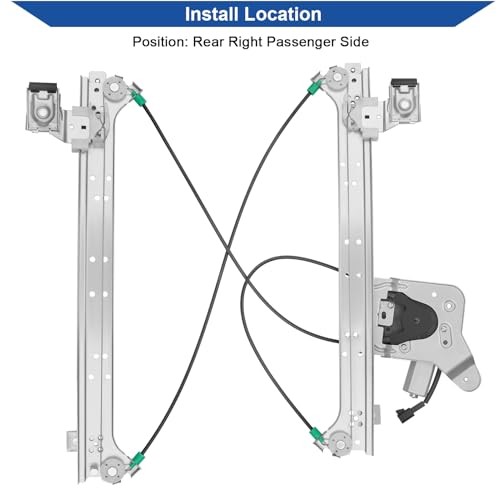 Install Location

Position: Rear Right Passenger Side