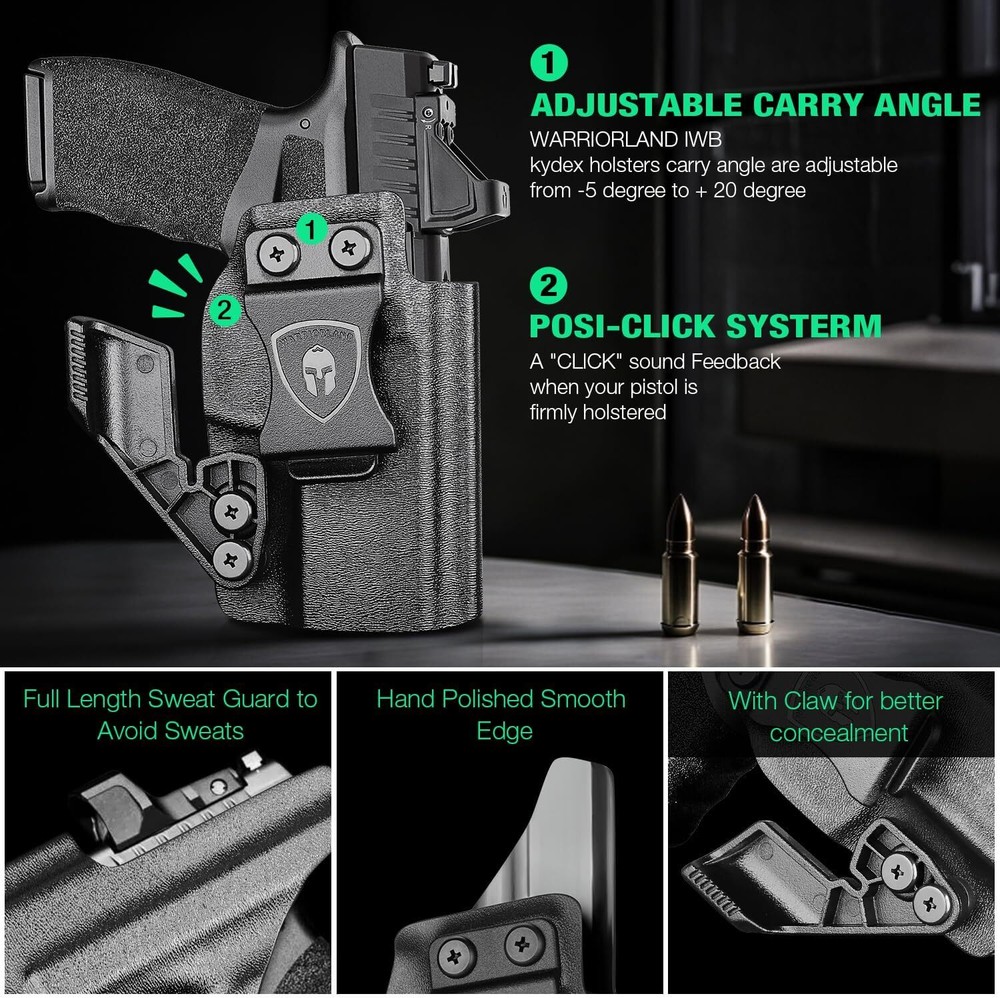 1

ADJUSTABLE CARRY ANGLE

WARRIORLAND IWB
kydex holsters carry angle are adjustable from -5 degree to + 20 degree

2

POSI-CLICK SYSTERM

A "CLICK" sound Feedback when your pistol is firmly holstered

1

2

WARRIORLAND

Full Length Sweat Guard to Avoid Sweats

Hand Polished Smooth Edge

With Claw for better concealment