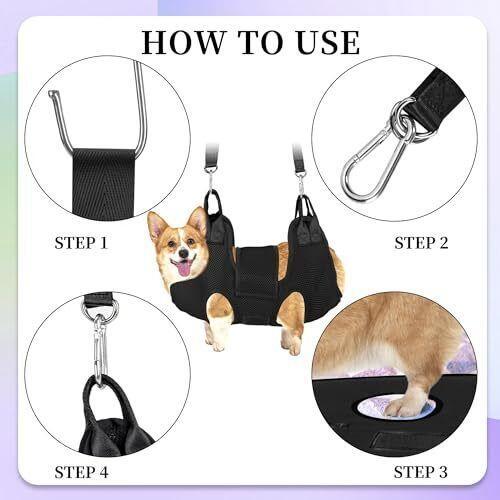 HOW TO USE

STEP 1

STEP 2

STEP 4

STEP 3