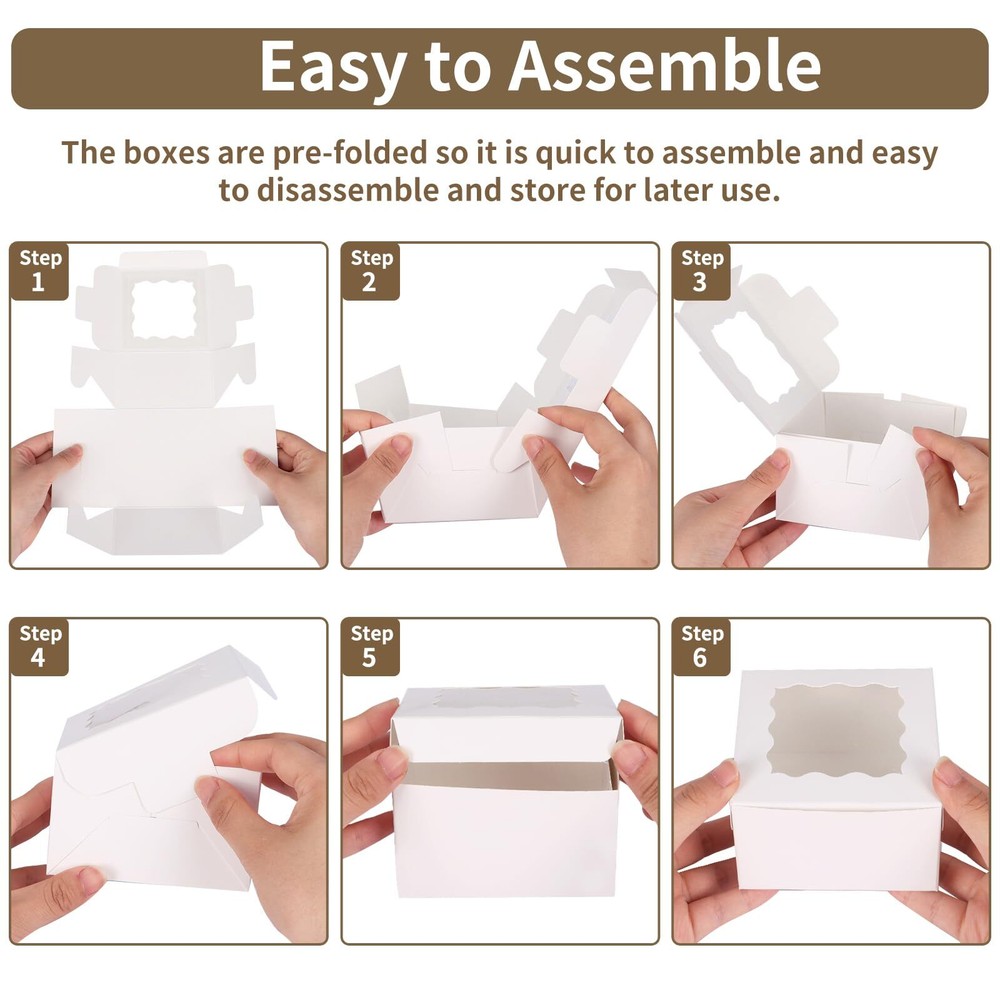 Easy to Assemble

The boxes are pre-folded so it is quick to assemble and easy to disassemble and store for later use.

Step 1

Step 2

Step 3

Step 4

Step 5

Step 6