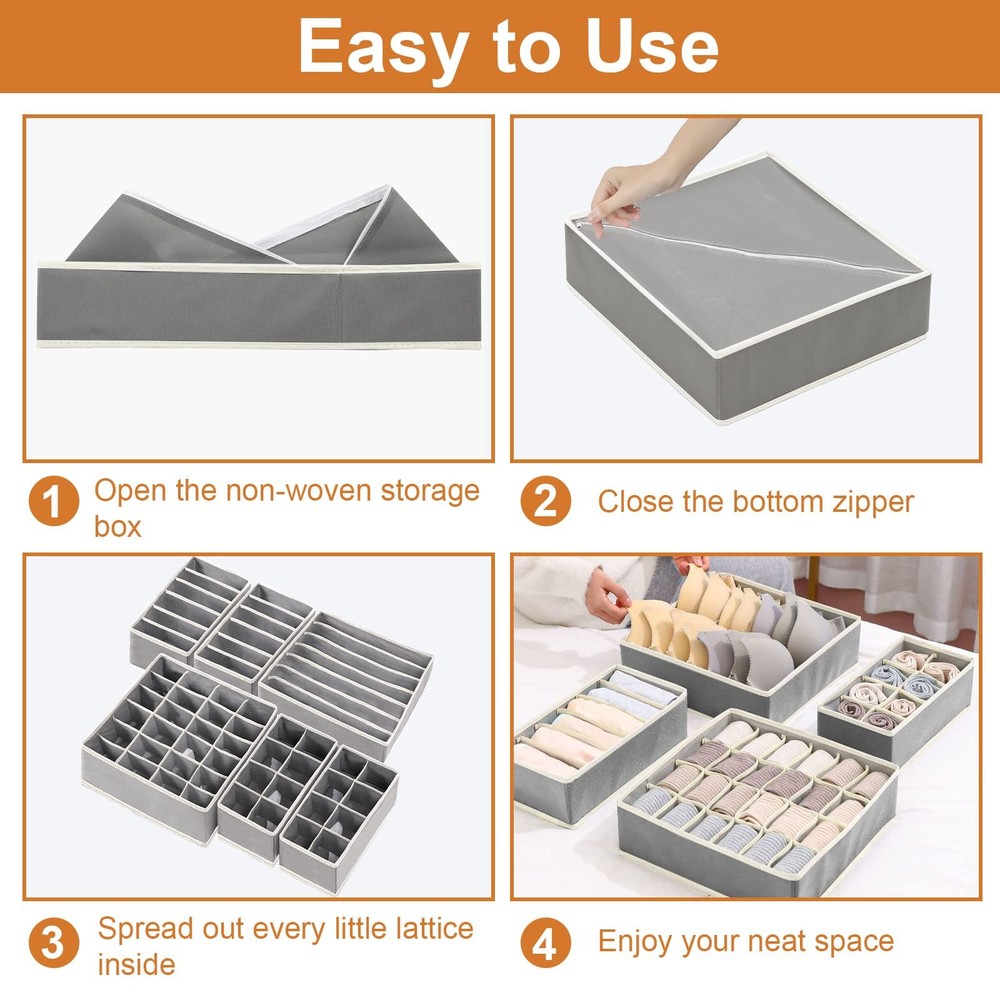 Easy to Use

1 Open the non-woven storage box

2 Close the bottom zipper

3 Spread out every little lattice inside

4 Enjoy your neat space