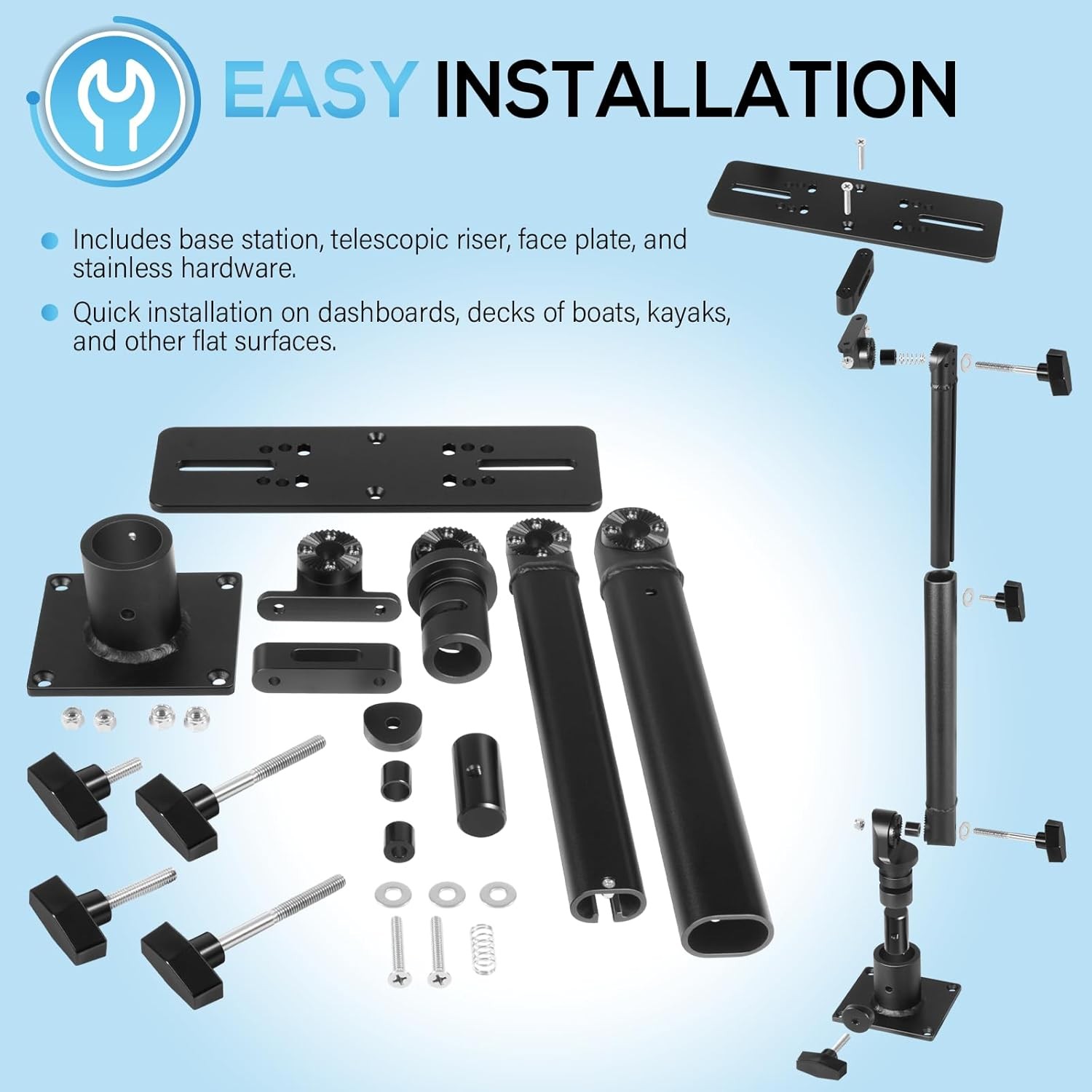 EASY INSTALLATION

Includes base station, telescopic riser, face plate, and stainless hardware.

Quick installation on dashboards, decks of boats, kayaks, and other flat surfaces.