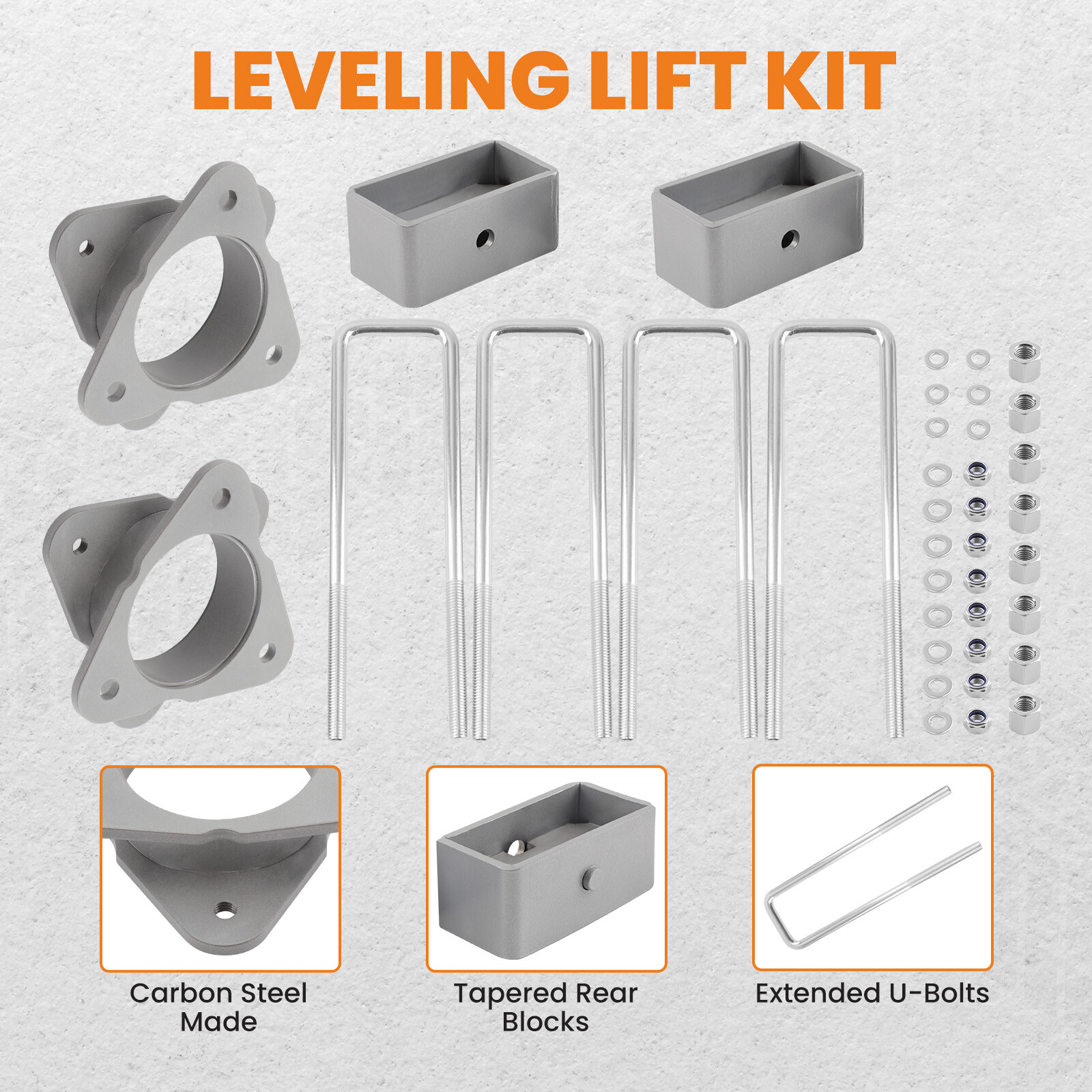 LEVELING LIFT KIT

Carbon Steel Made

Tapered Rear Blocks

Extended U-Bolts