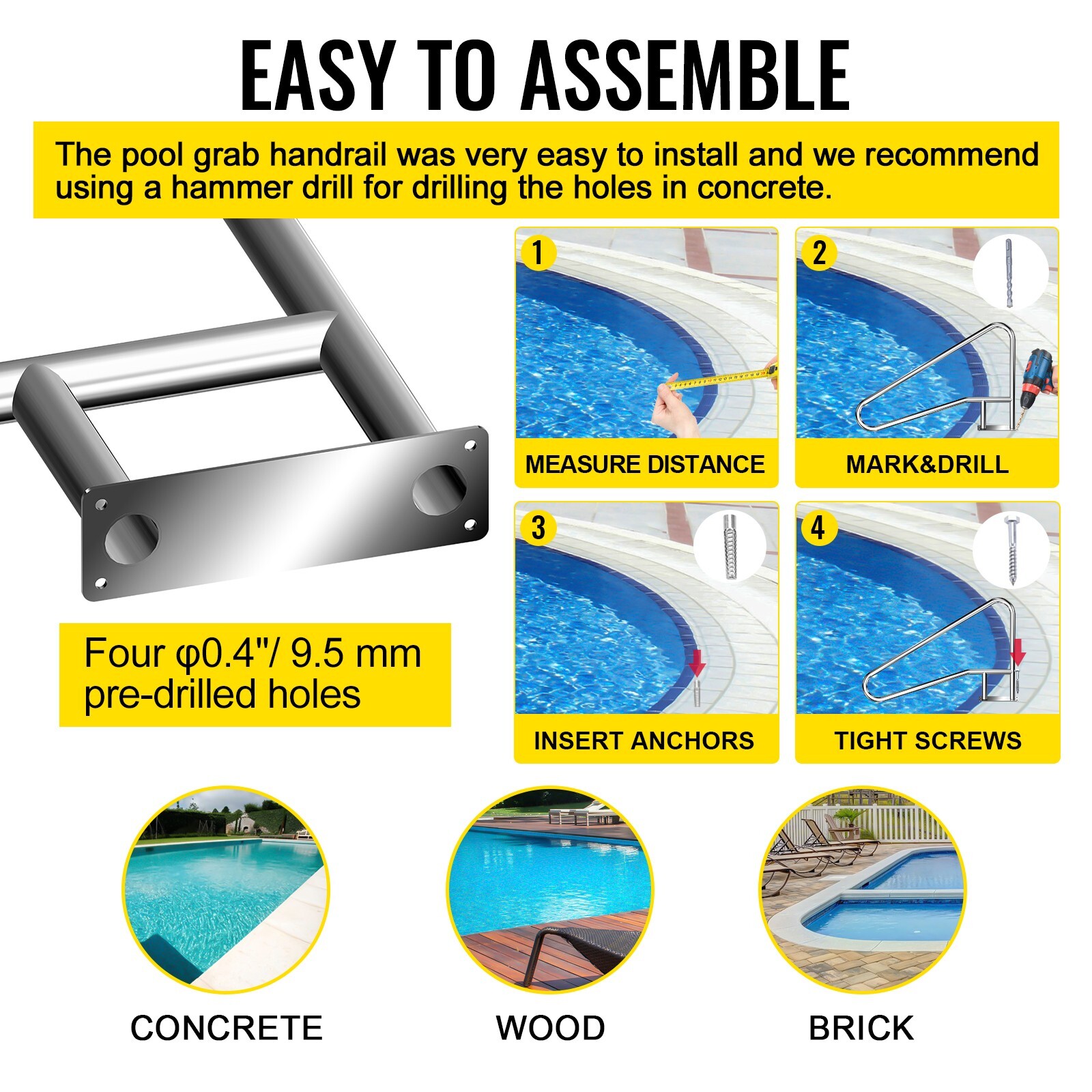 EASY TO ASSEMBLE

The pool grab handrail was very easy to install and we recommend using a hammer drill for drilling the holes in concrete.

Four φ0.4"/ 9.5 mm pre-drilled holes

1
MEASURE DISTANCE

2
MARK&DRILL

3
INSERT ANCHORS

4
TIGHT SCREWS

CONCRETE

WOOD

BRICK