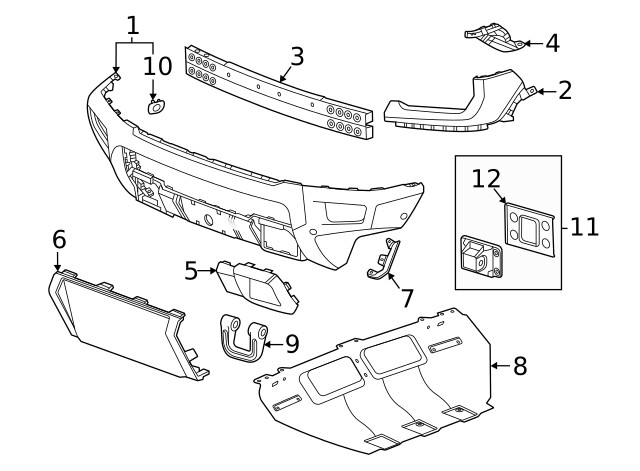 1
10
3
4
2
12
11
6
5
7
9
8