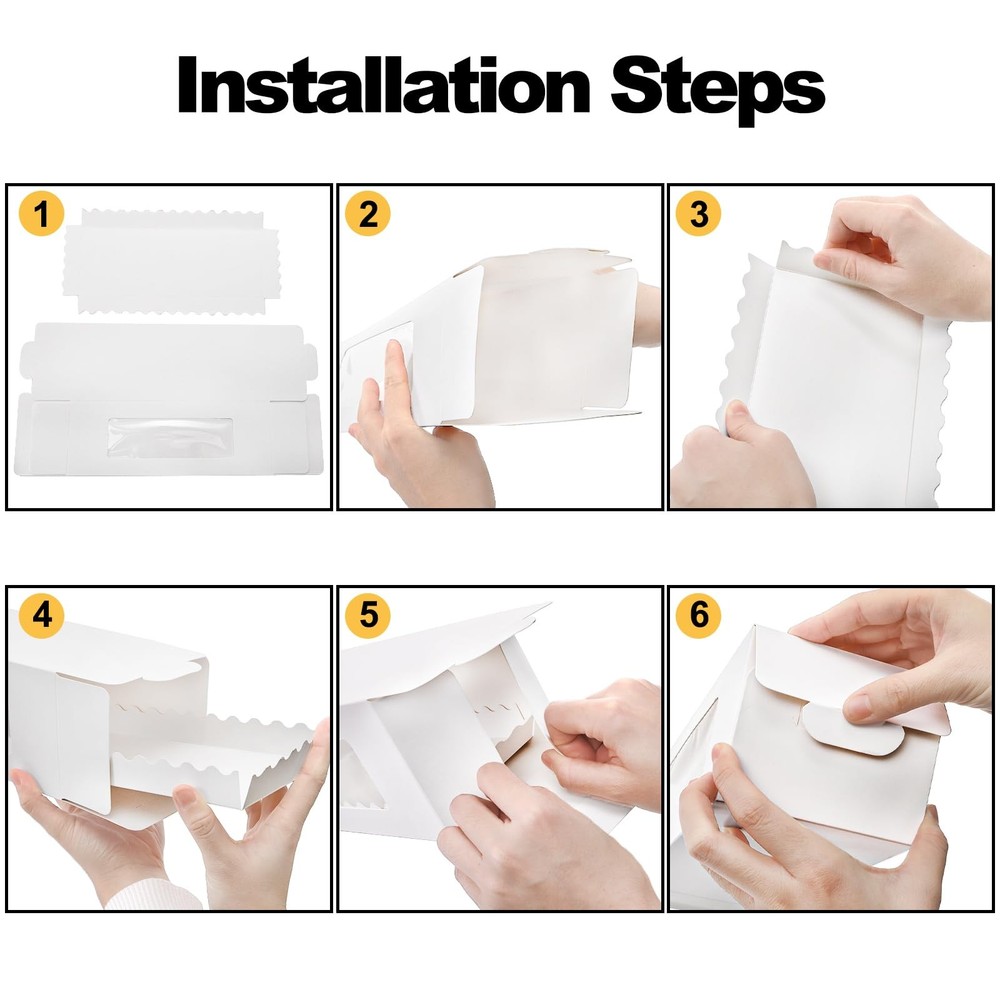 Installation Steps

1

2

3

4

5

6