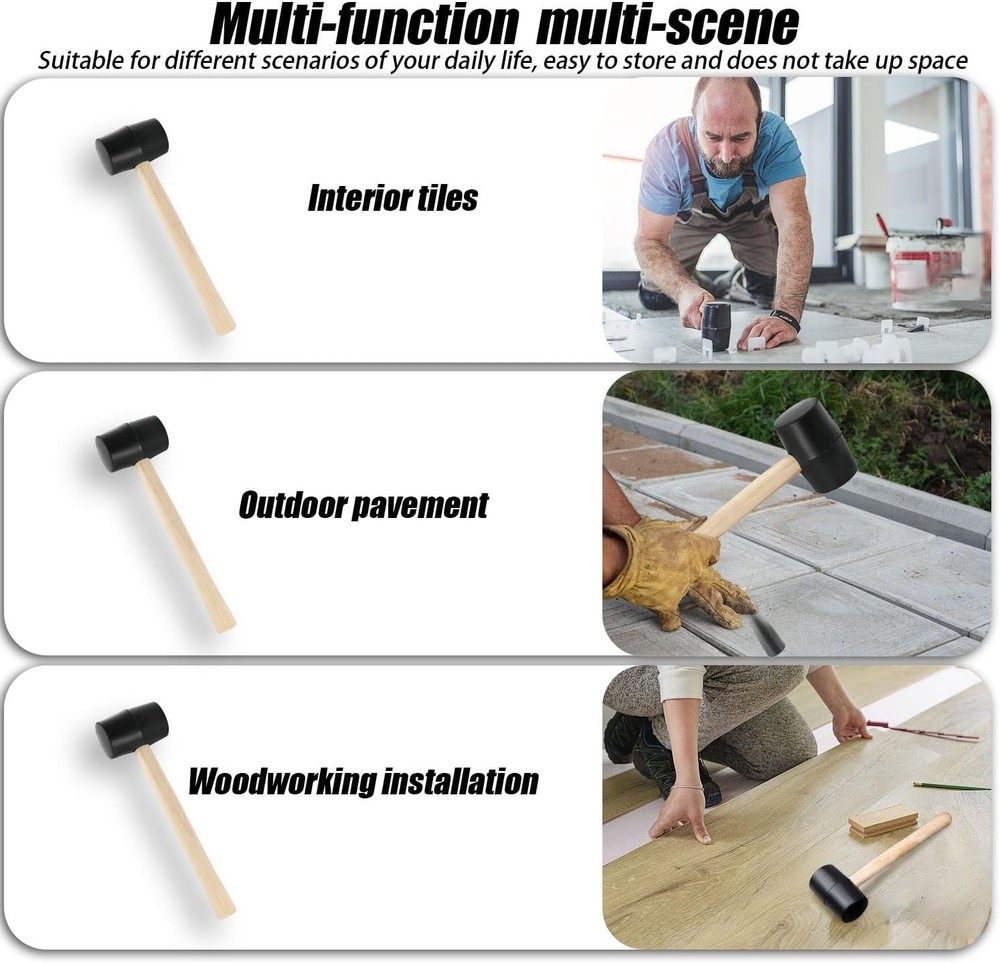 Multi-function multi-scene
Suitable for different scenarios of your daily life, easy to store and does not take up space

Interior tiles

Outdoor pavement

Woodworking installation