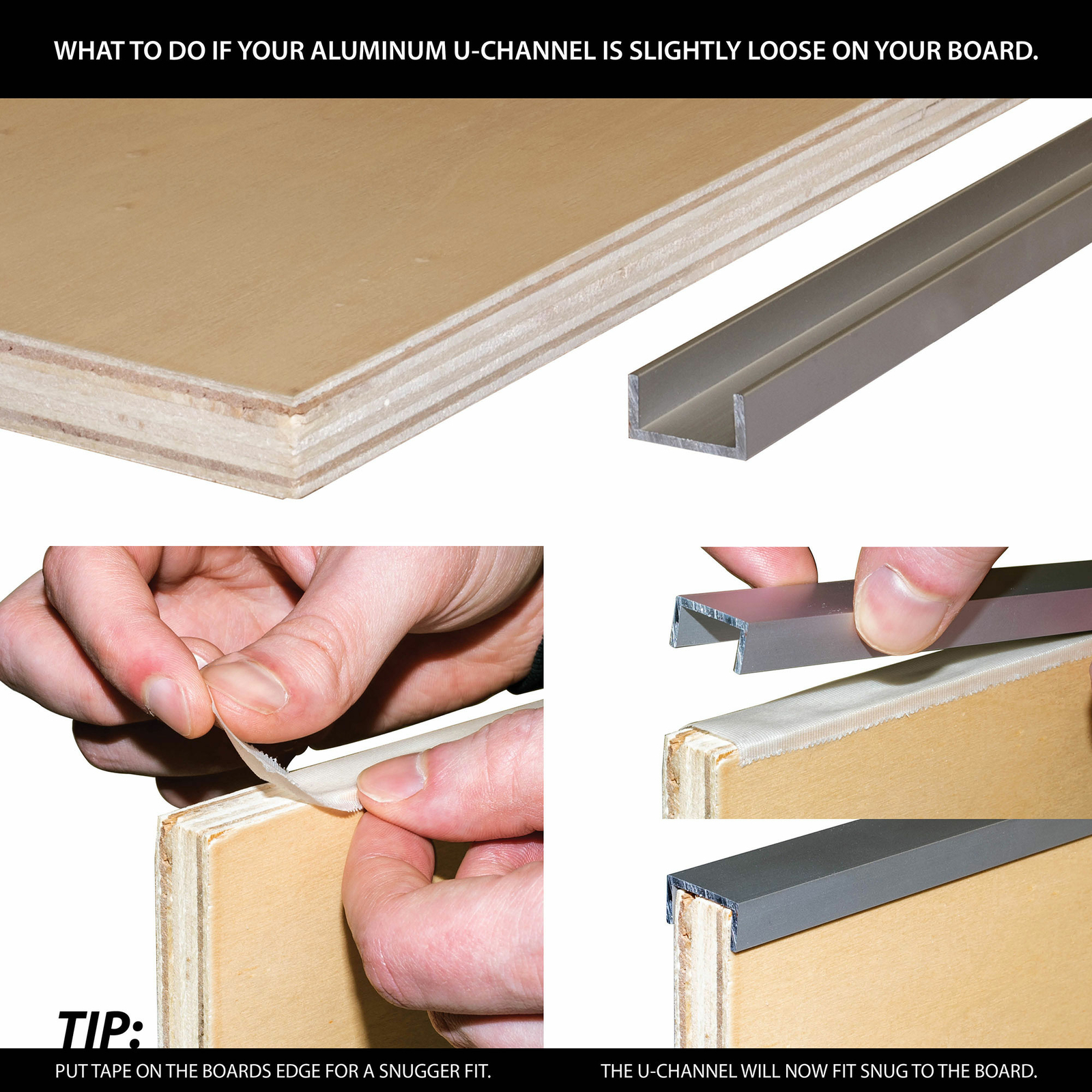 WHAT TO DO IF YOUR ALUMINUM U-CHANNEL IS SLIGHTLY LOOSE ON YOUR BOARD.

TIP:

PUT TAPE ON THE BOARDS EDGE FOR A SNUGGER FIT.

THE U-CHANNEL WILL NOW FIT SNUG TO THE BOARD.