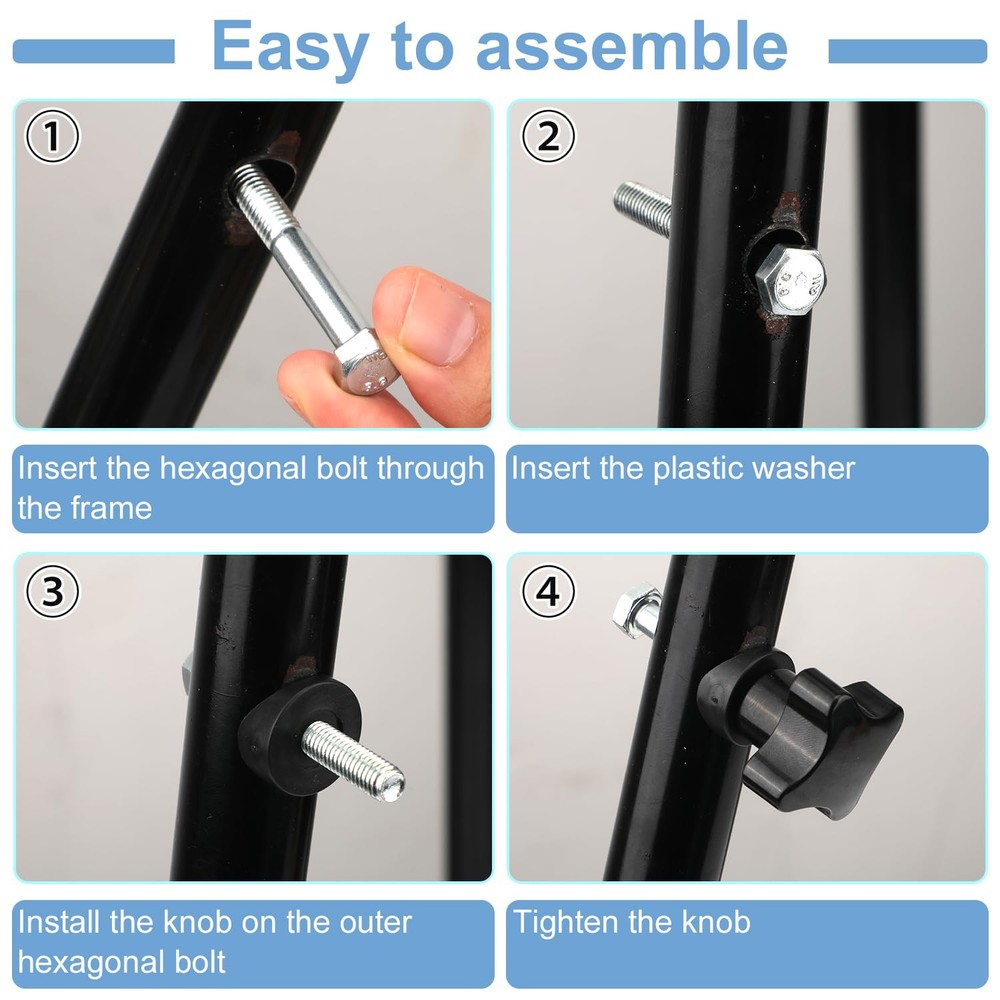 Easy to assemble

①

Insert the hexagonal bolt through the frame

②

Insert the plastic washer

③

Install the knob on the outer hexagonal bolt

④

Tighten the knob