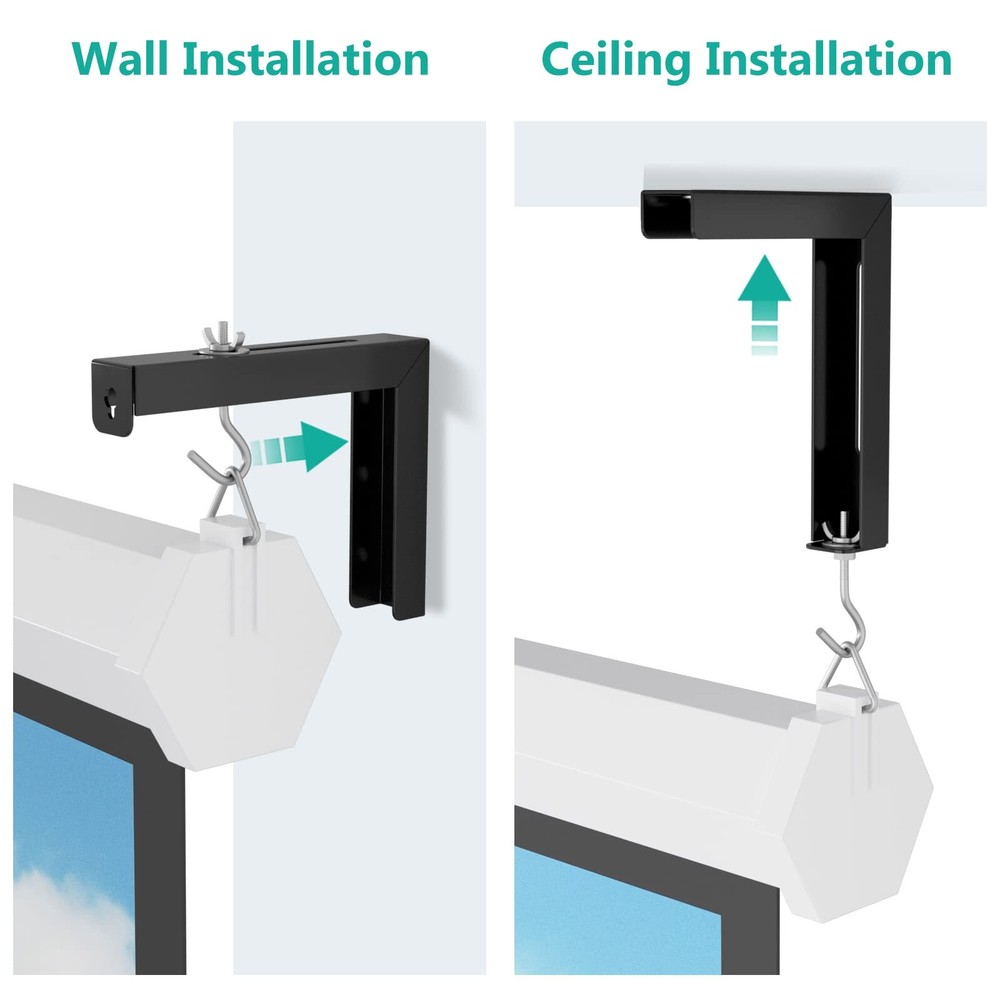 Wall Installation

Ceiling Installation