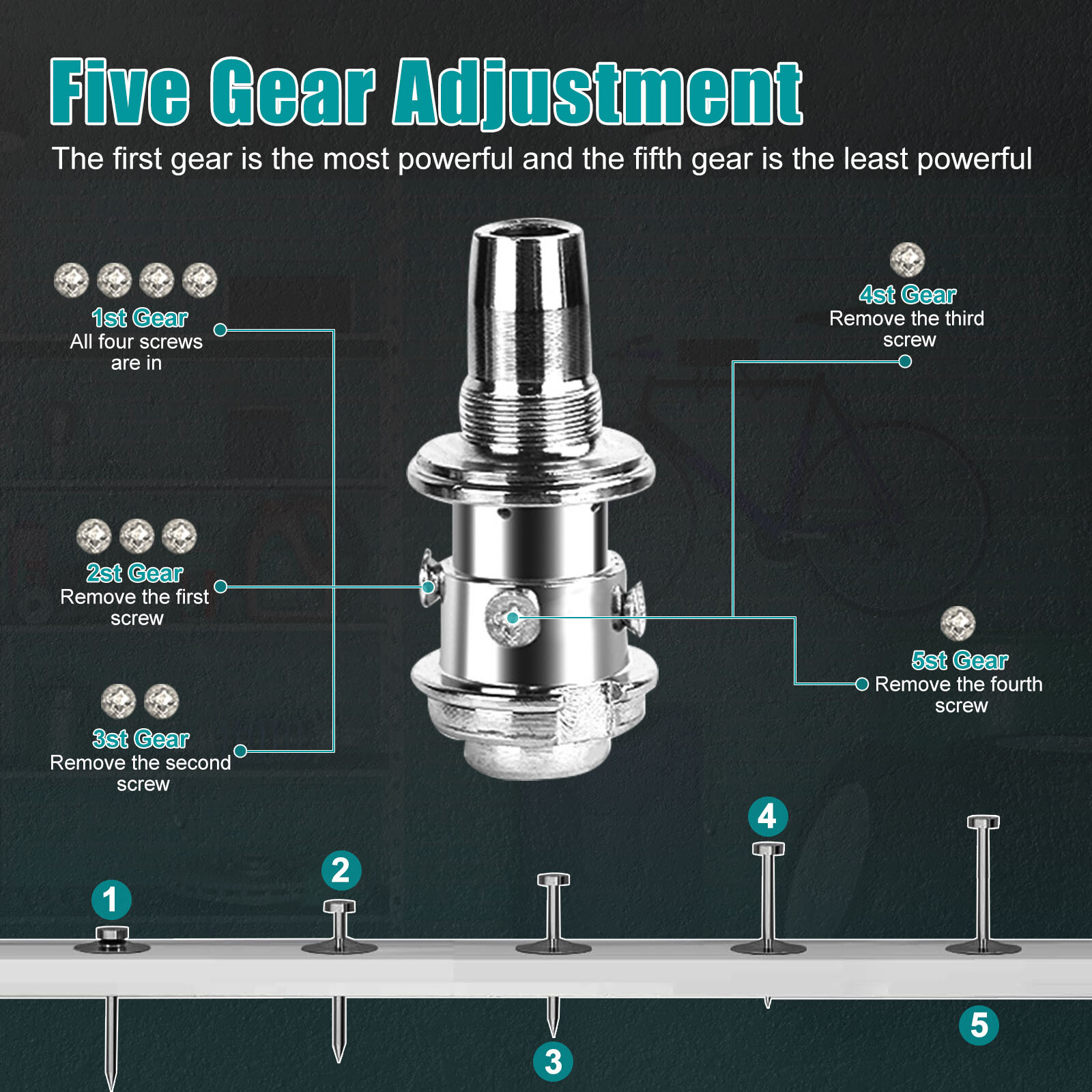 Five Gear Adjustment

The first gear is the most powerful and the fifth gear is the least powerful

1st Gear
All four screws are in

2st Gear
Remove the first screw

3st Gear
Remove the second screw

4st Gear
Remove the third screw

5st Gear
Remove the fourth screw

1

2

3

4

5