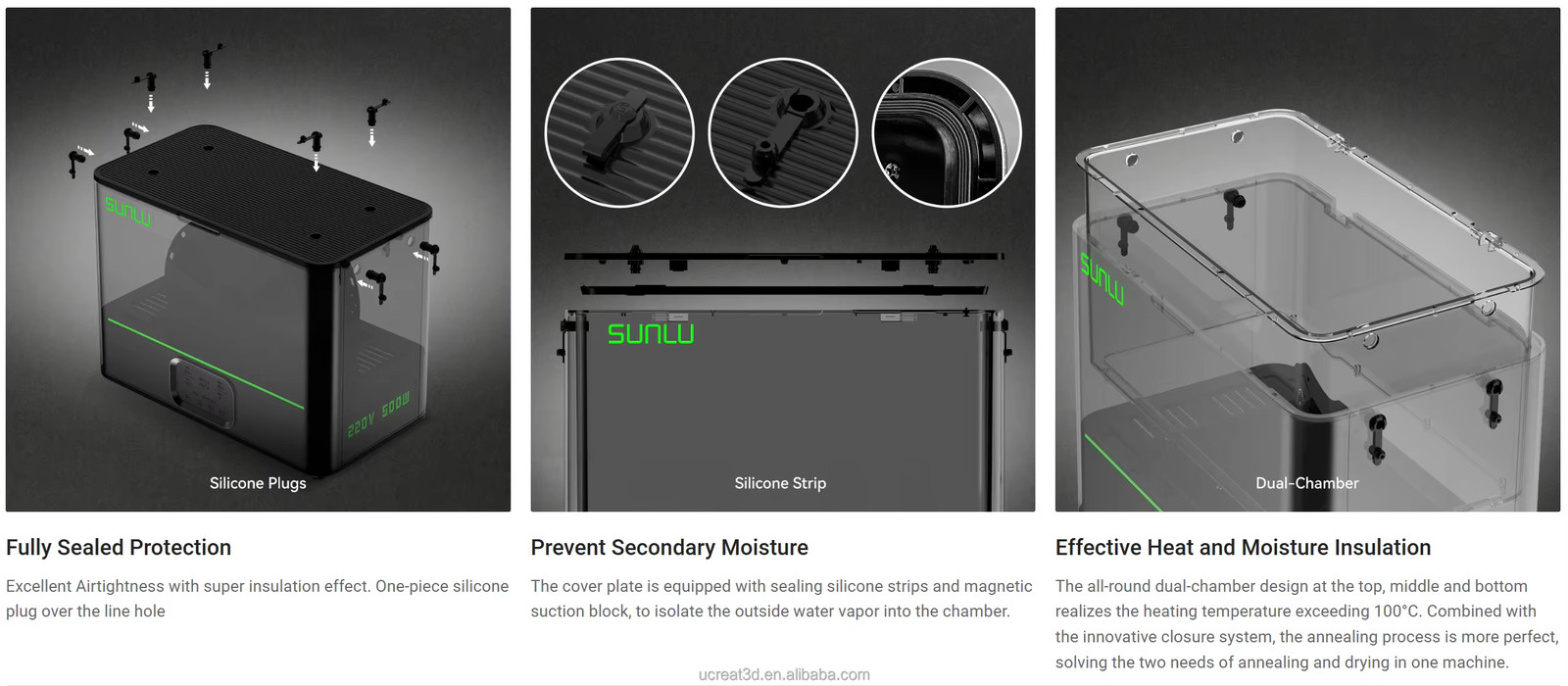 SUNLU

220V 500W

Silicone Plugs

Fully Sealed Protection

Excellent Airtightness with super insulation effect. One-piece silicone plug over the line hole

SUNLU

Silicone Strip

Prevent Secondary Moisture

The cover plate is equipped with sealing silicone strips and magnetic suction block, to isolate the outside water vapor into the chamber.

SUNLU

Dual-Chamber

Effective Heat and Moisture Insulation

The all-round dual-chamber design at the top, middle and bottom realizes the heating temperature exceeding 100°C. Combined with the innovative closure system, the annealing process is more perfect, solving the two needs of annealing and drying in one machine.

ucreat3d.en.alibaba.com