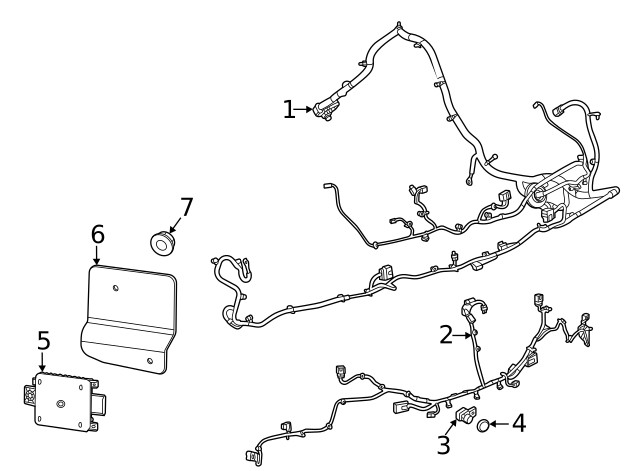 1
7
6
5
2
3
4